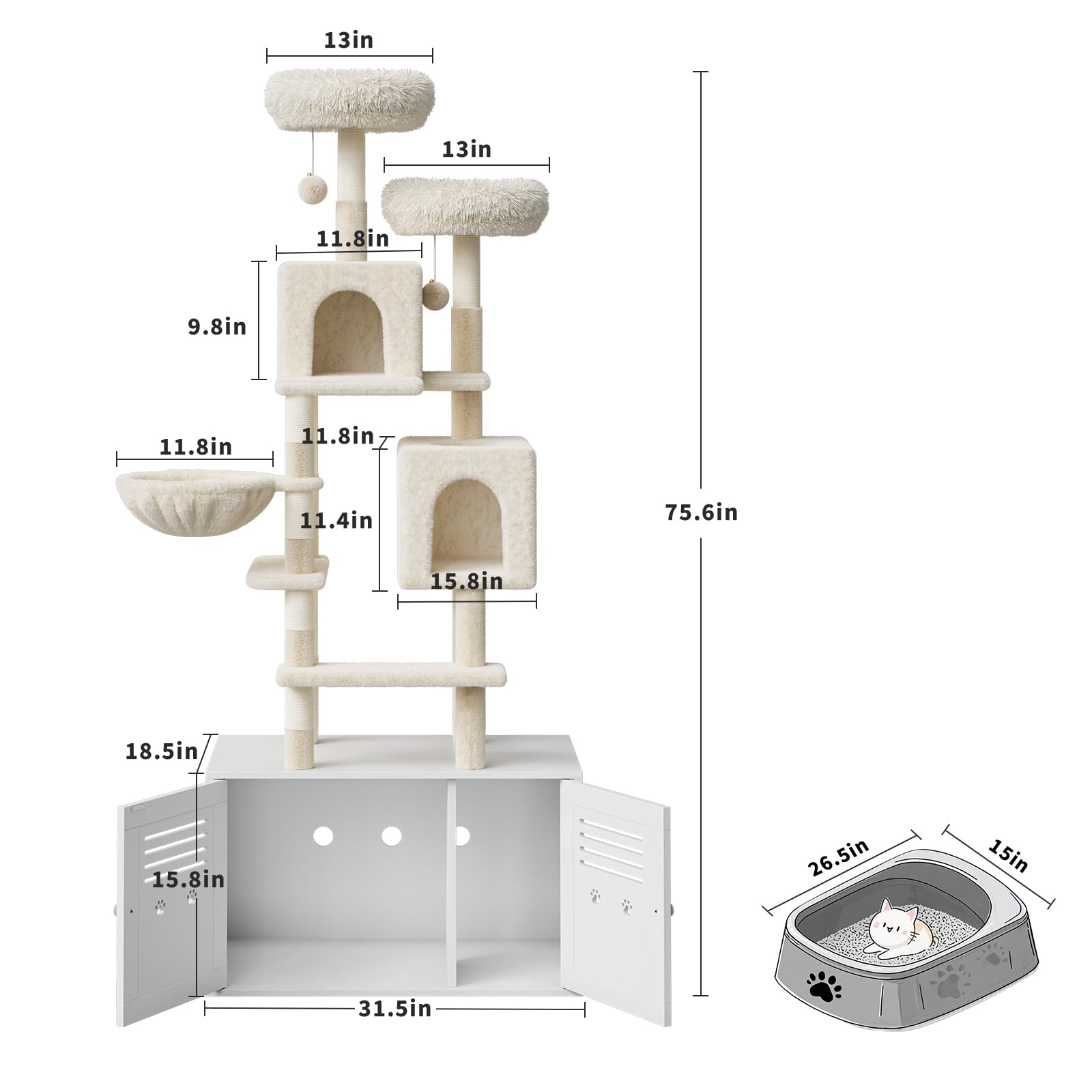 13in

13in

11.8in

9.8in

11.8in

11.8in

11.4in

15.8in

75.6in

18.5in

15.8in

31.5in

26.5in

15in