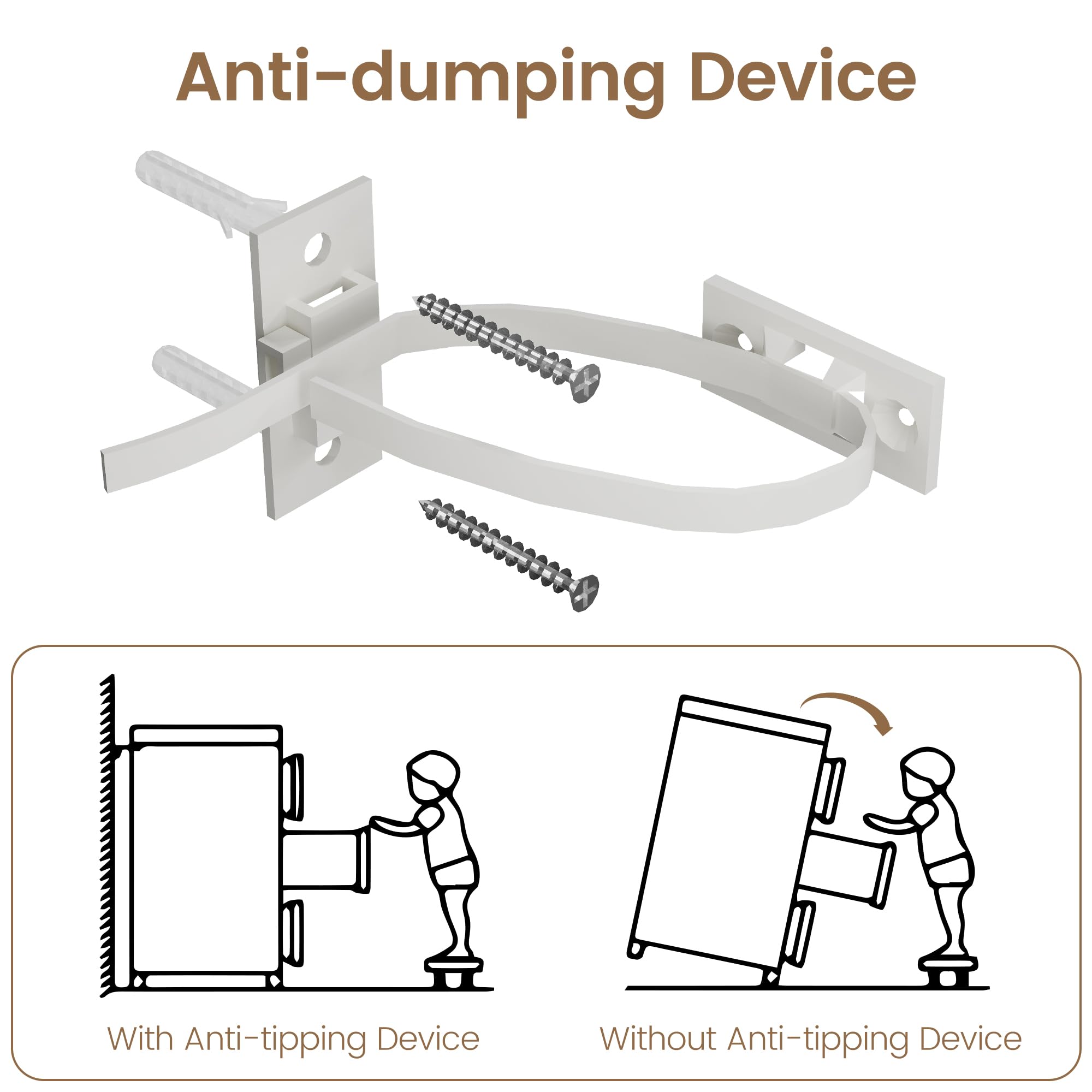 Anti-dumping Device

With Anti-tipping Device

Without Anti-tipping Device