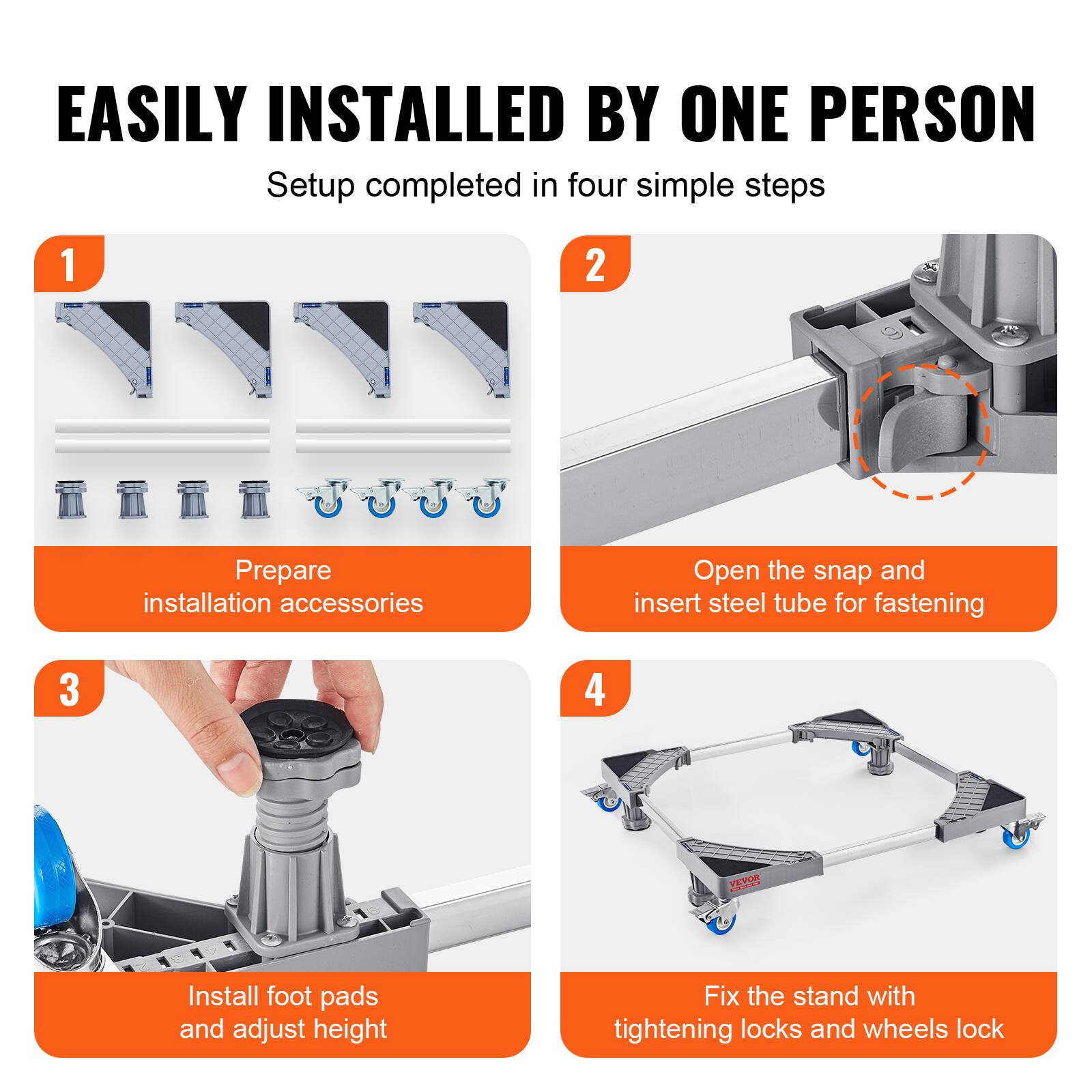 EASILY INSTALLED BY ONE PERSON

Setup completed in four simple steps

1

Prepare installation accessories

2

Open the snap and insert steel tube for fastening

3

Install foot pads and adjust height

4

VEVOR

Fix the stand with tightening locks and wheels lock