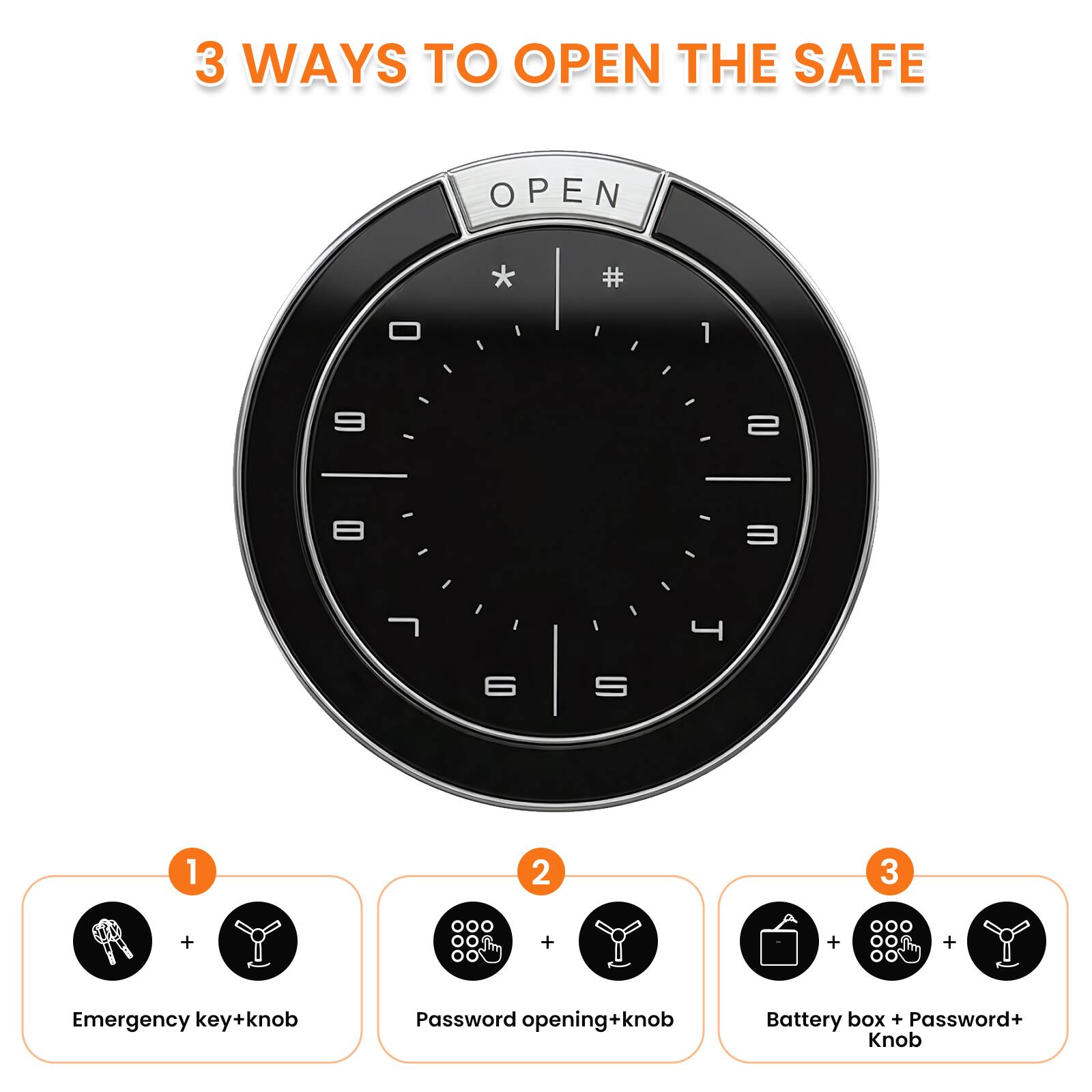 3 WAYS TO OPEN THE SAFE

OPEN

*
#
0
1
9
2
8
3
7
4
6
5

1
+
Emergency key+knob

2
+
Password opening+knob

3
+
+
Battery box + Password+ Knob