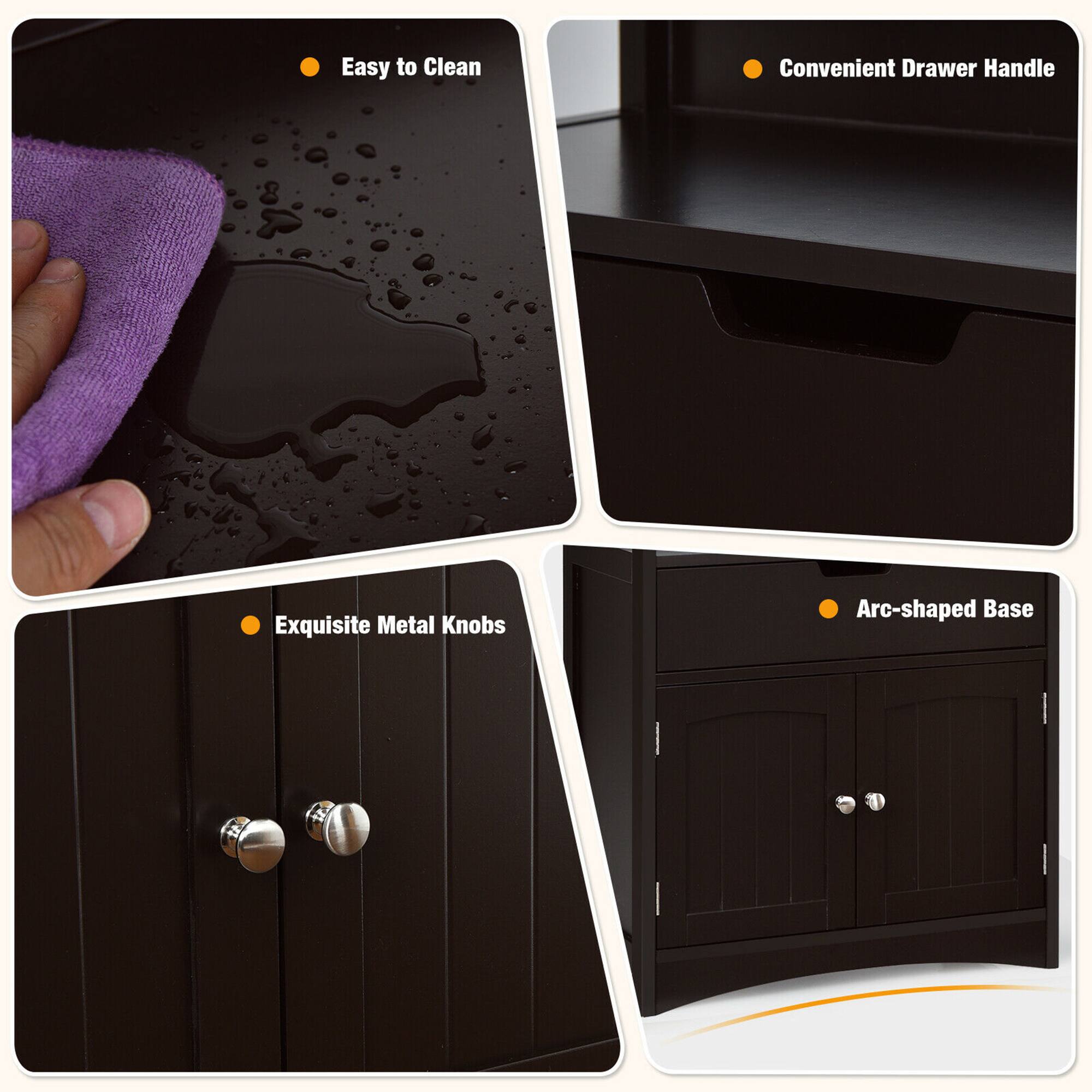 Easy to Clean

Convenient Drawer Handle

Exquisite Metal Knobs

Arc-shaped Base