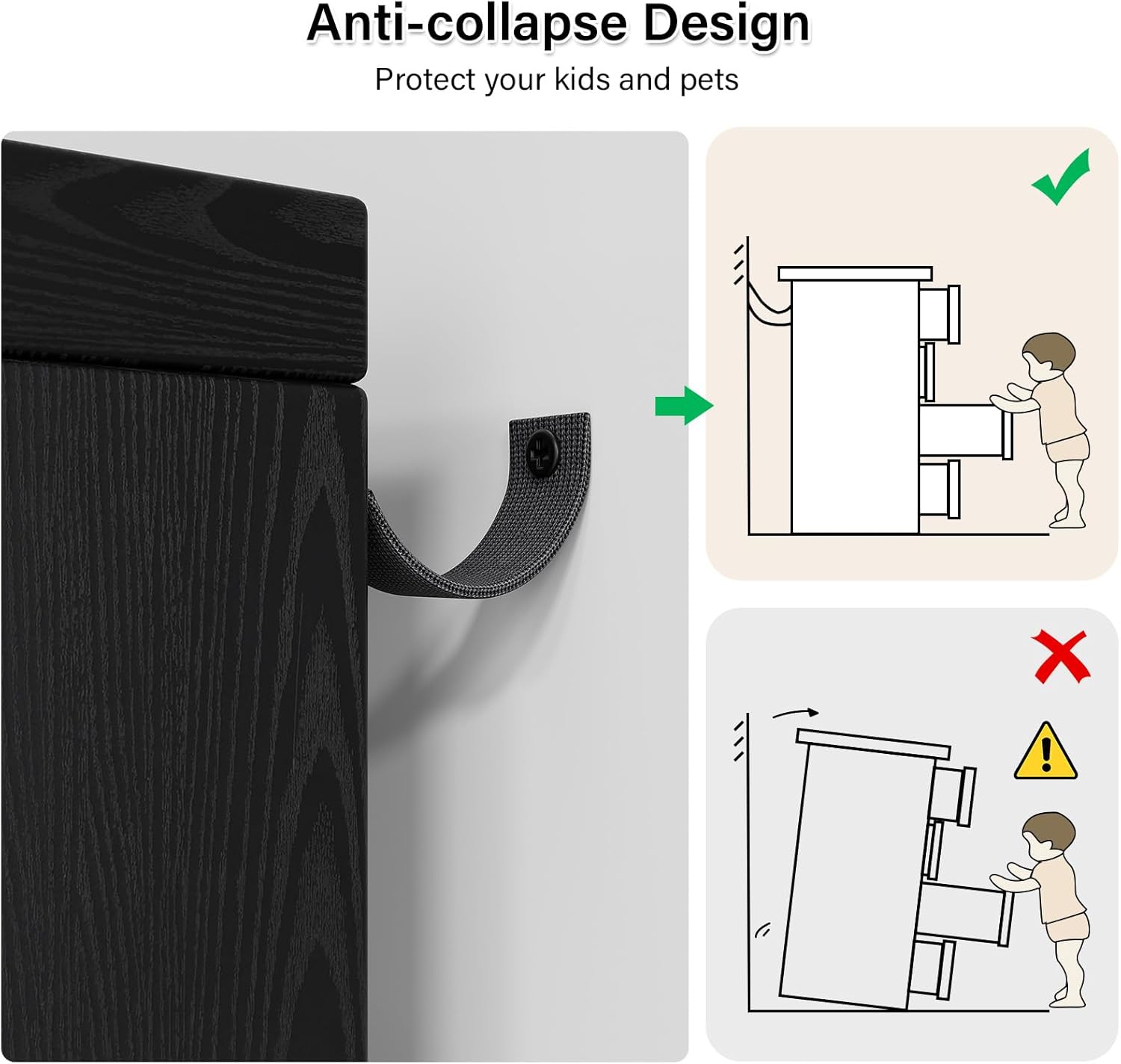 Anti-collapse Design
Protect your kids and pets