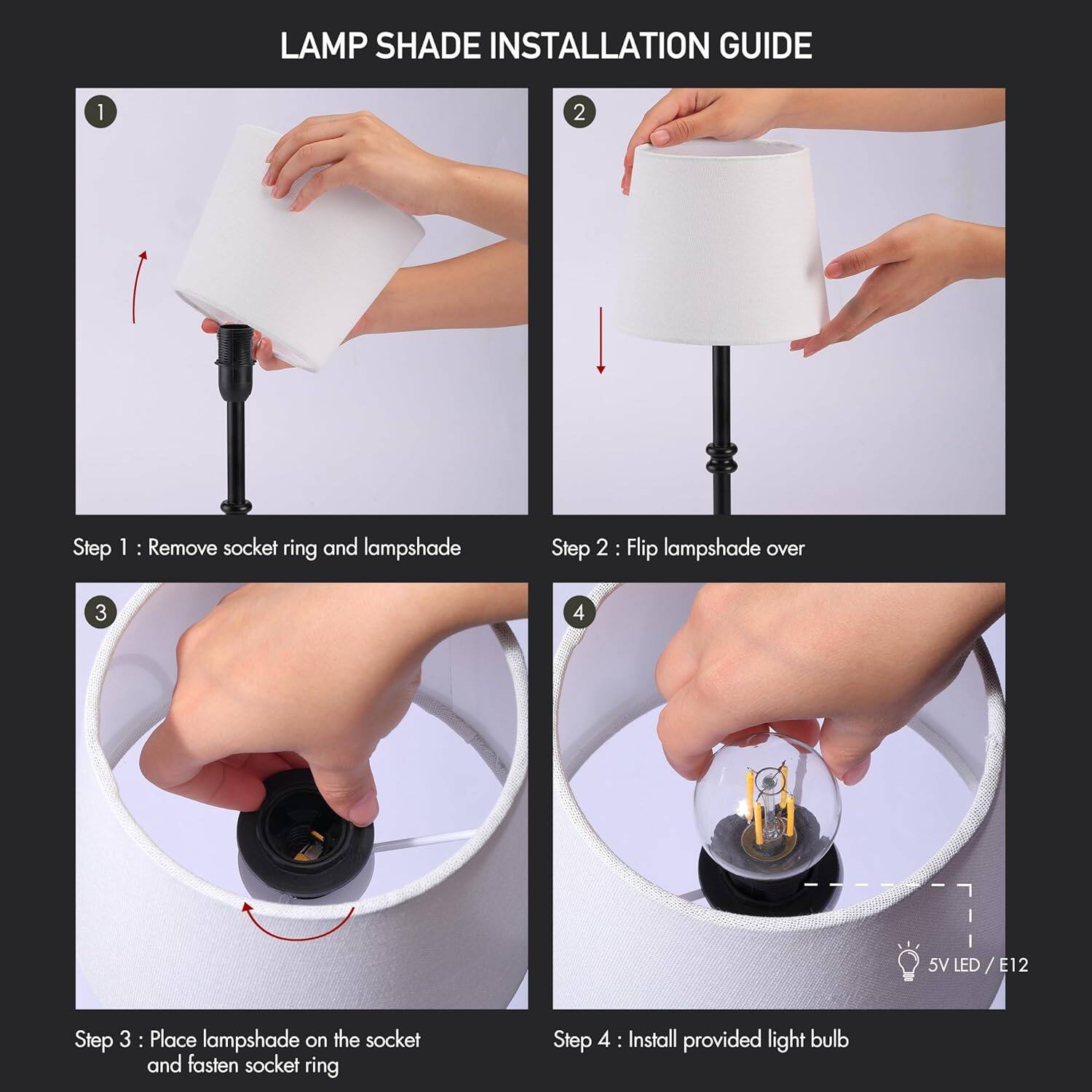 LAMP SHADE INSTALLATION GUIDE

1

Step 1 : Remove socket ring and lampshade

2

Step 2 : Flip lampshade over

3

Step 3 : Place lampshade on the socket and fasten socket ring

4

5V LED / E12

Step 4 : Install provided light bulb