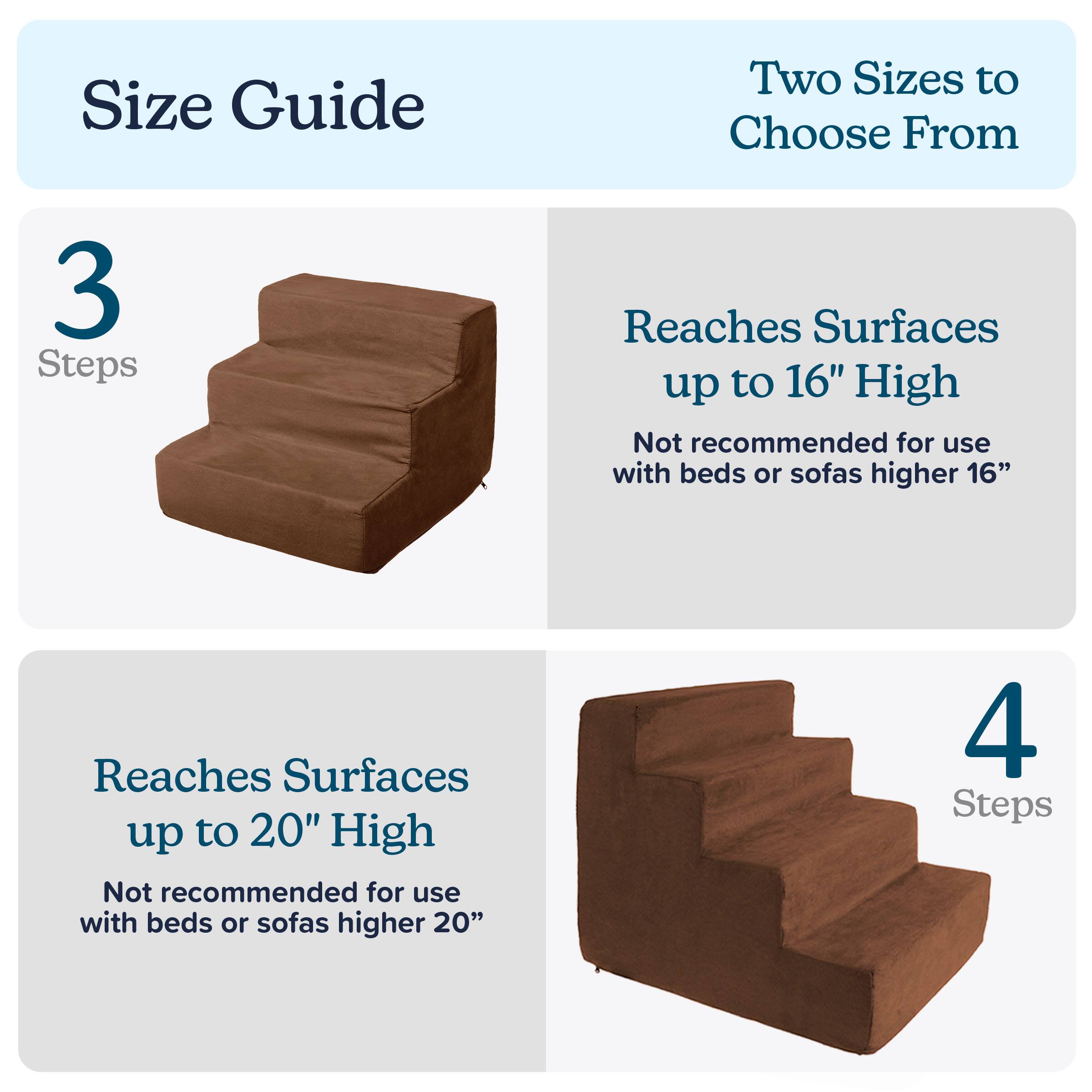 Size Guide

Two Sizes to Choose From

3
Steps

Reaches Surfaces up to 16" High

Not recommended for use with beds or sofas higher 16”

Reaches Surfaces up to 20" High

Not recommended for use with beds or sofas higher 20”

4
Steps