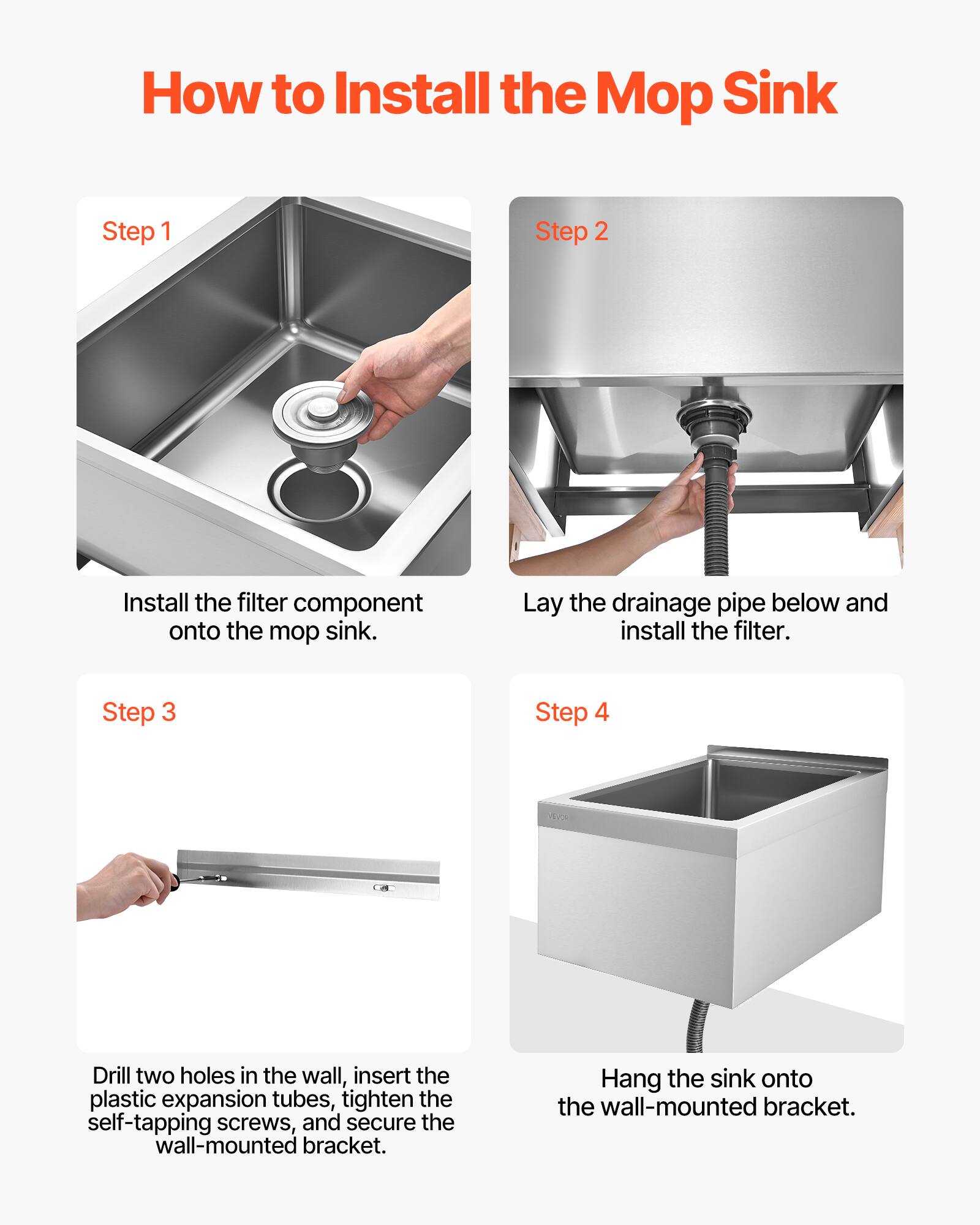 How to Install the Mop Sink

Step 1

Install the filter component onto the mop sink.

Step 2

Lay the drainage pipe below and install the filter.

Step 3

Drill two holes in the wall, insert the plastic expansion tubes, tighten the self-tapping screws, and secure the wall-mounted bracket.

Step 4

VEVOR

Hang the sink onto the wall-mounted bracket.