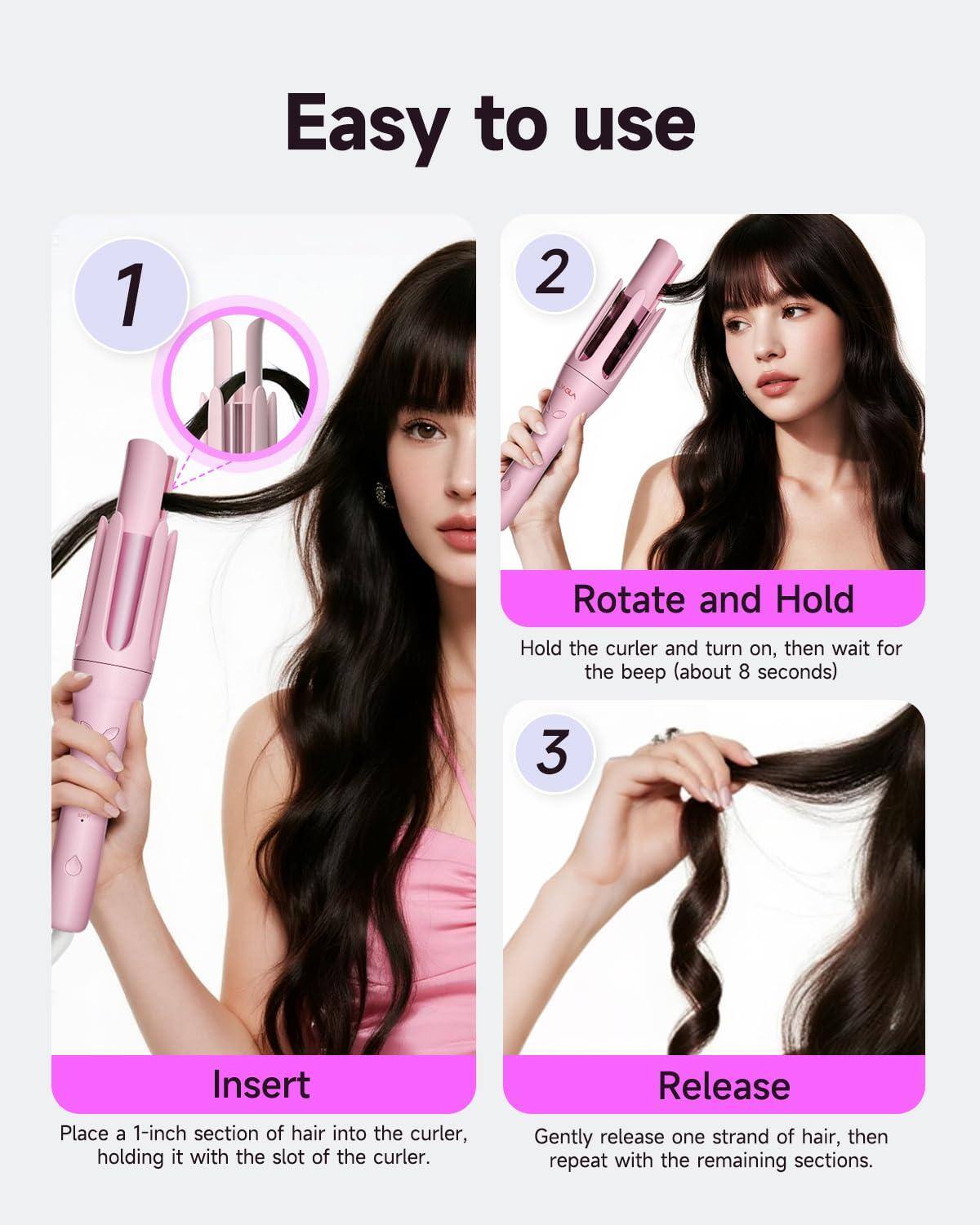 Easy to use

1

Insert

Place a 1-inch section of hair into the curler, holding it with the slot of the curler.

2

Rotate and Hold

Hold the curler and turn on, then wait for the beep (about 8 seconds)

3

Release

Gently release one strand of hair, then repeat with the remaining sections.