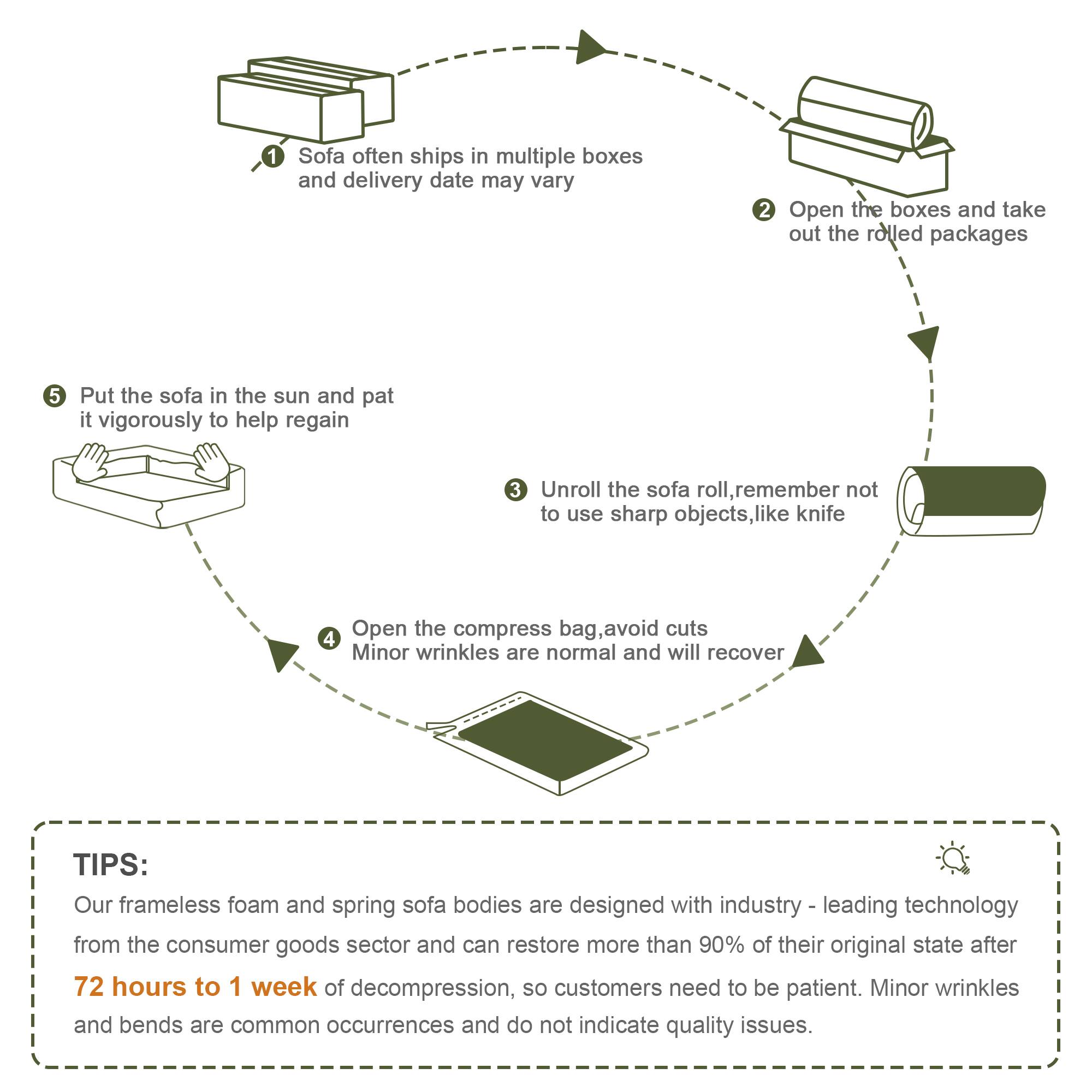 1 Sofa often ships in multiple boxes and delivery date may vary

2 Open the boxes and take out the rolled packages

3 Unroll the sofa roll,remember not to use sharp objects,like knife

4 Open the compress bag,avoid cuts
Minor wrinkles are normal and will recover

5 Put the sofa in the sun and pat it vigorously to help regain

TIPS:
Our frameless foam and spring sofa bodies are designed with industry - leading technology from the consumer goods sector and can restore more than 90% of their original state after 72 hours to 1 week of decompression, so customers need to be patient. Minor wrinkles and bends are common occurrences and do not indicate quality issues.