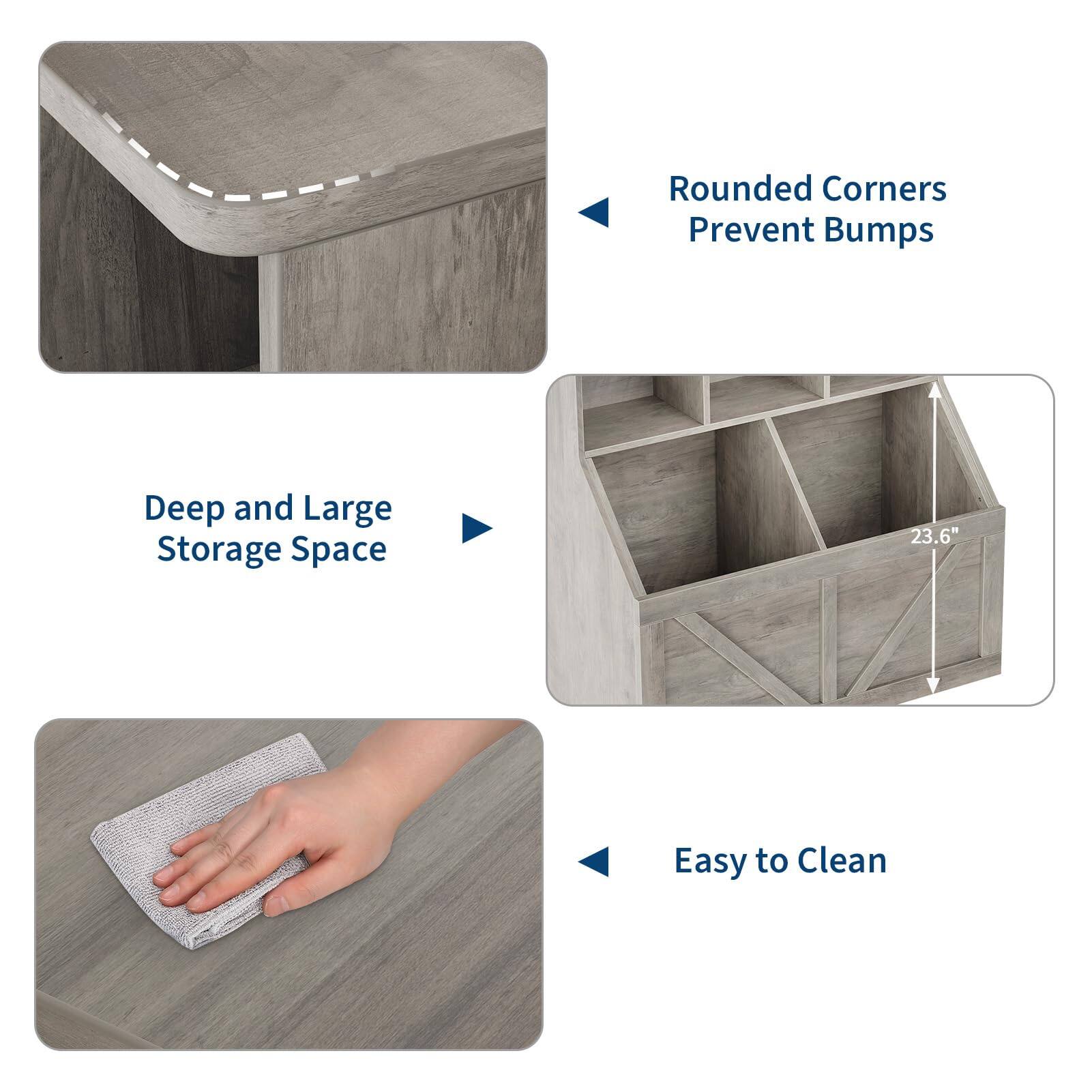 Rounded Corners Prevent Bumps

Deep and Large Storage Space

23.6"

Easy to Clean