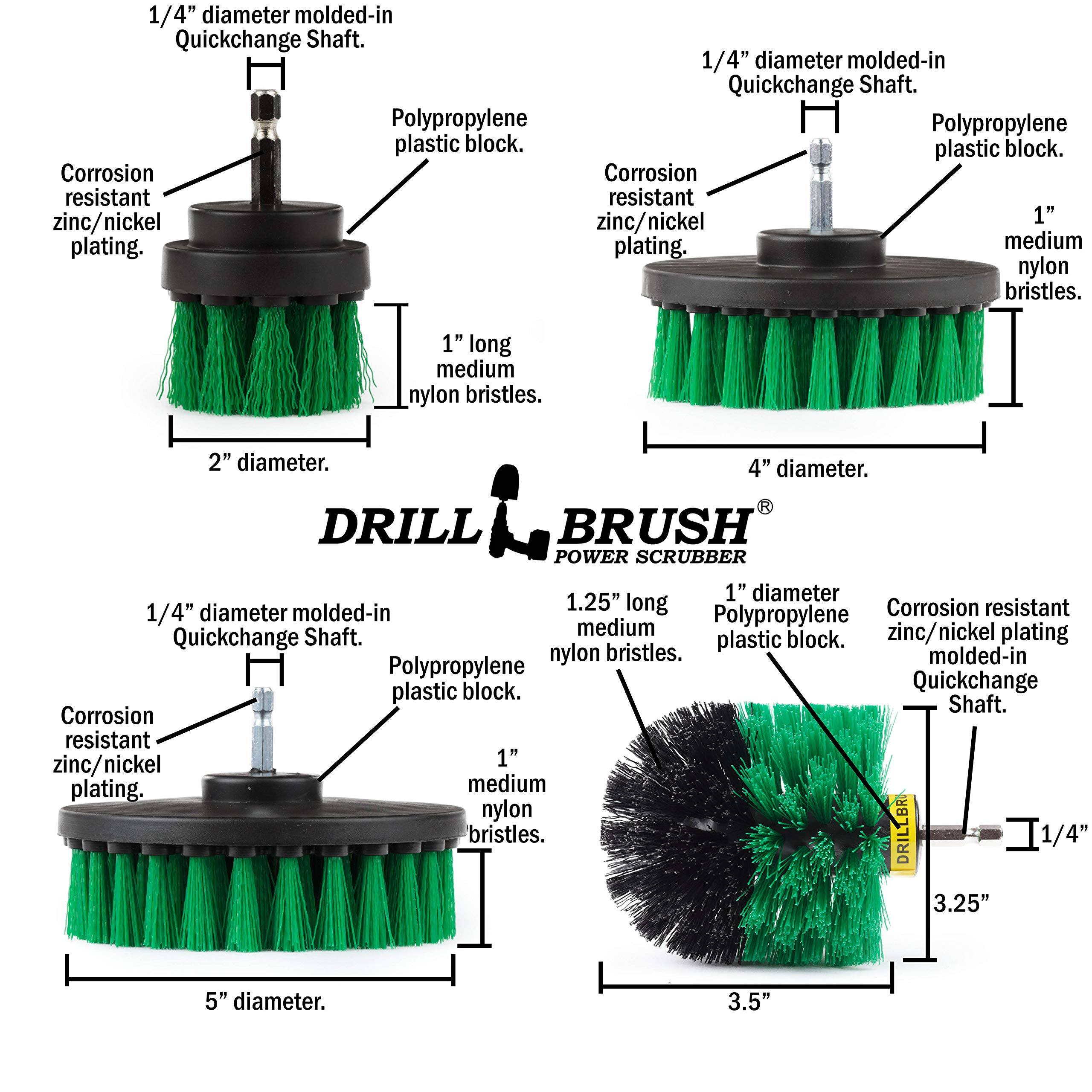 1/4” diameter molded-in Quickchange Shaft.

Polypropylene plastic block.

Corrosion resistant zinc/nickel plating.

1” long medium nylon bristles.

2” diameter.

1/4” diameter molded-in Quickchange Shaft.

Polypropylene plastic block.

Corrosion resistant zinc/nickel plating.

1” medium nylon bristles.

4” diameter.

DRILL BRUSH®
POWER SCRUBBER

1/4” diameter molded-in Quickchange Shaft.

Polypropylene plastic block.

Corrosion resistant zinc/nickel plating.

1” medium nylon bristles.

5” diameter.

1.25” long medium nylon bristles.

1” diameter Polypropylene plastic block.

Corrosion resistant zinc/nickel plating molded-in Quickchange Shaft.

DRILLBRU

1/4”

3.25”

3.5”