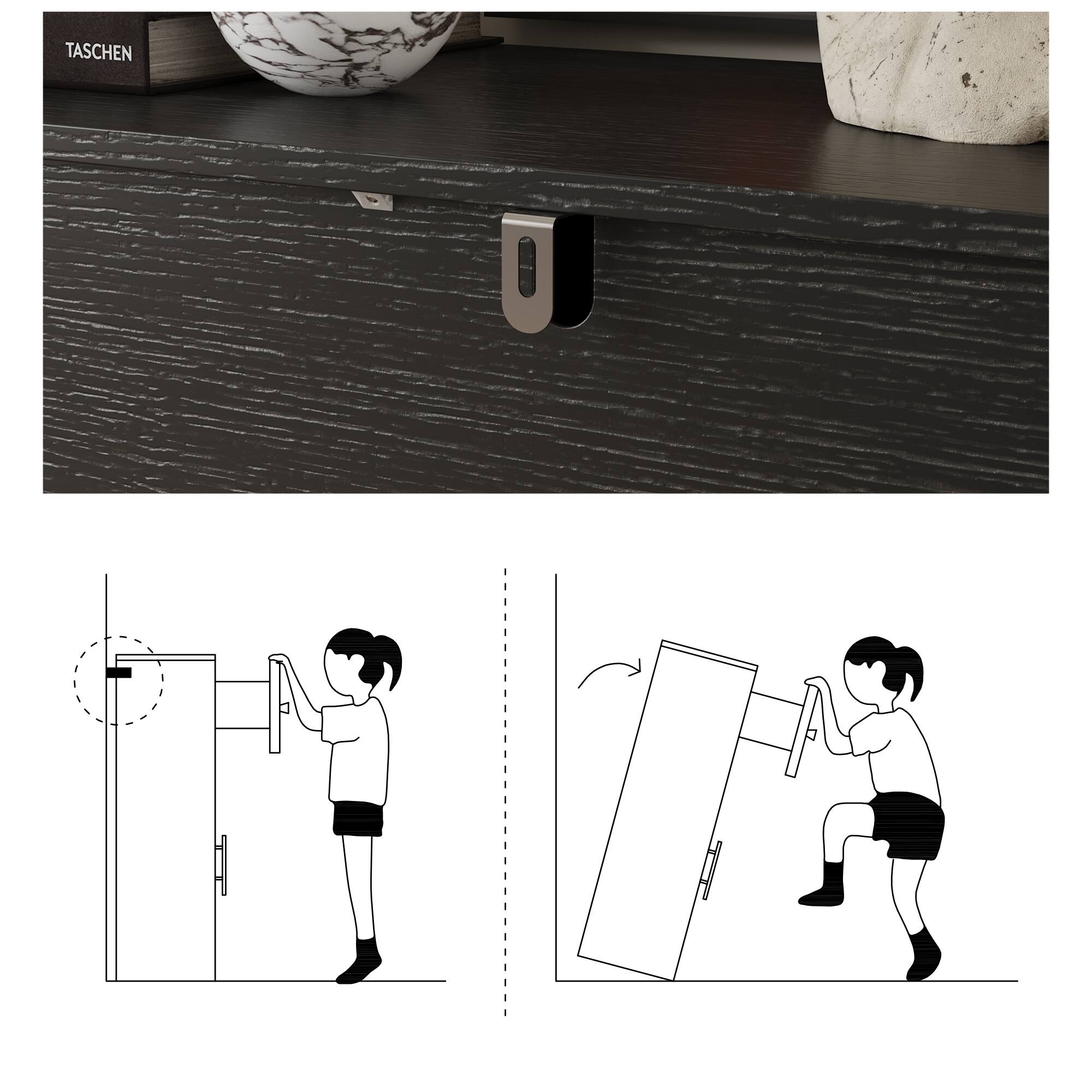 TASCHEN