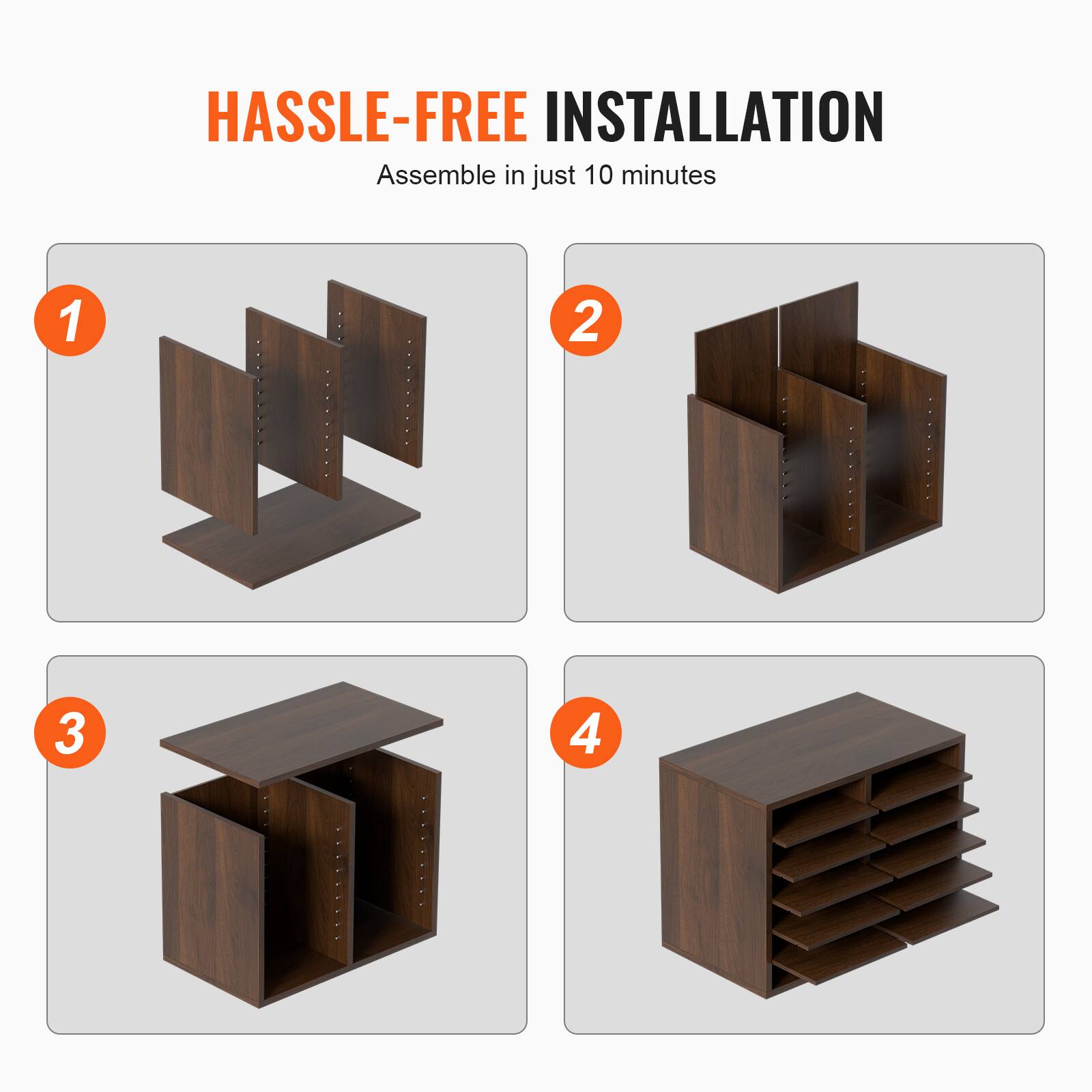 HASSLE-FREE INSTALLATION

Assemble in just 10 minutes

1

2

3

4