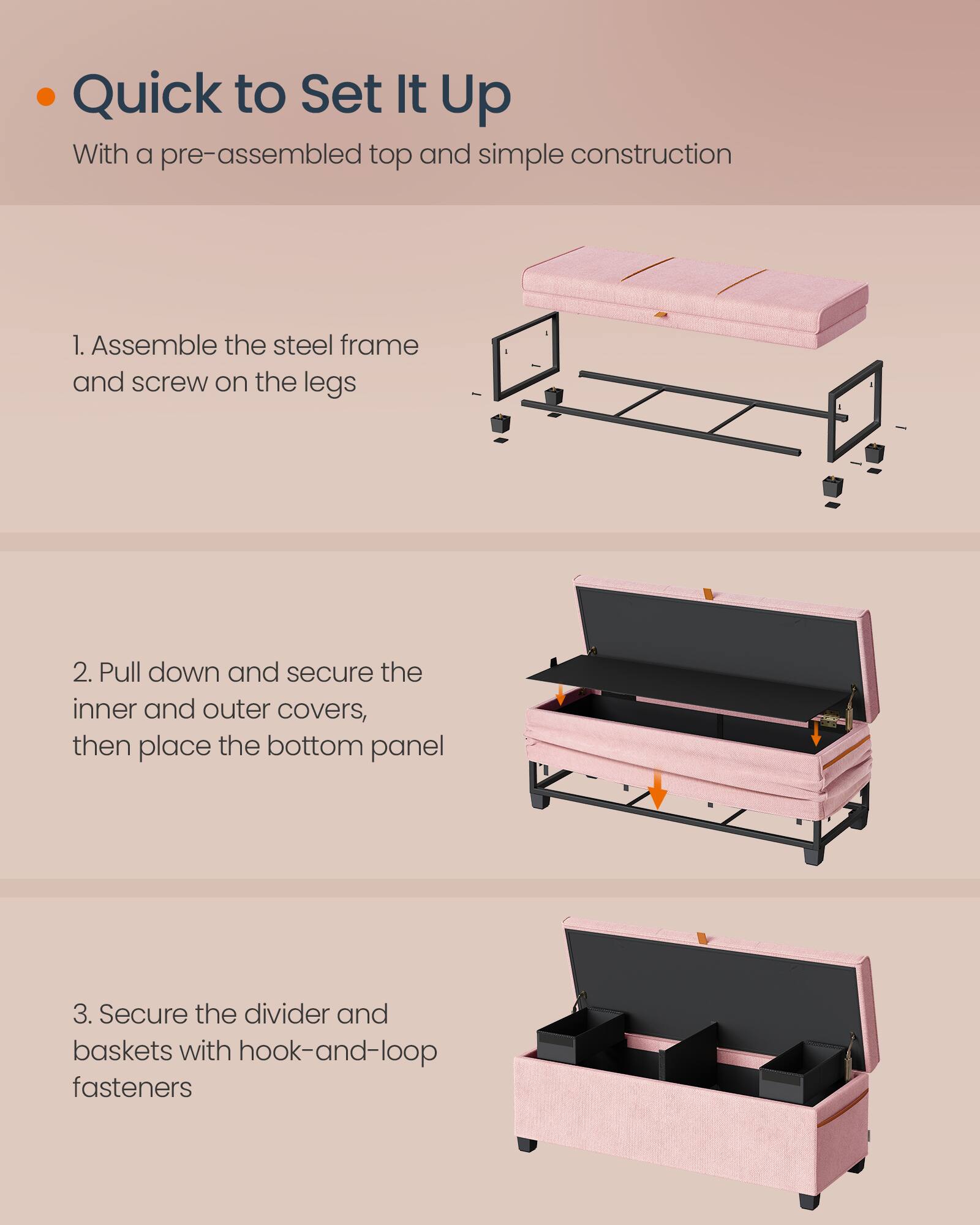 Quick to Set It Up

With a pre-assembled top and simple construction

1. Assemble the steel frame and screw on the legs

2. Pull down and secure the inner and outer covers, then place the bottom panel

3. Secure the divider and baskets with hook-and-loop fasteners