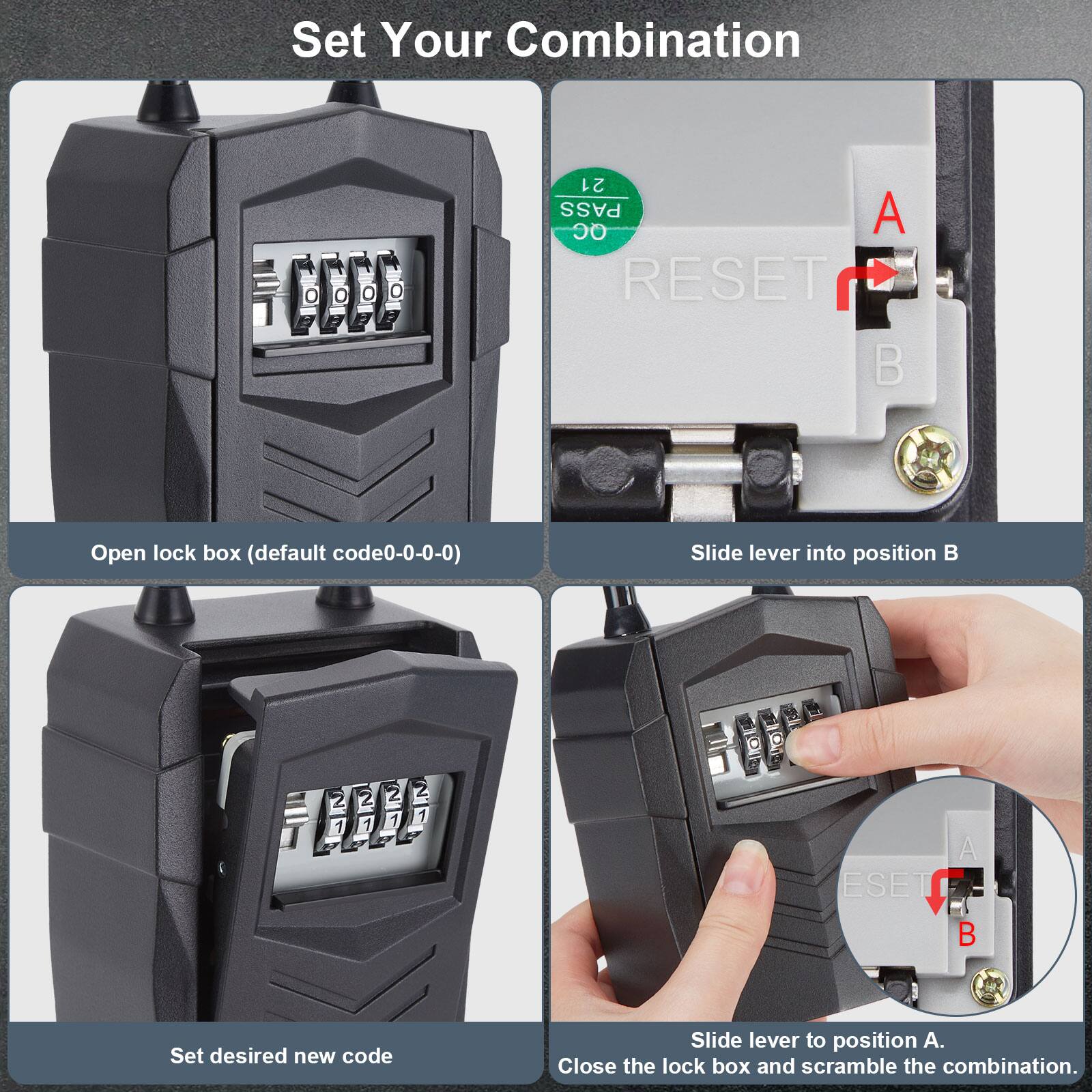 Set Your Combination

0 0 0 0

Open lock box (default code0-0-0-0)

QC PASS 21

RESET

A

B

Slide lever into position B

2 2 2 2
1 1 1 1

Set desired new code

A

ESET

B

Slide lever to position A.
Close the lock box and scramble the combination.