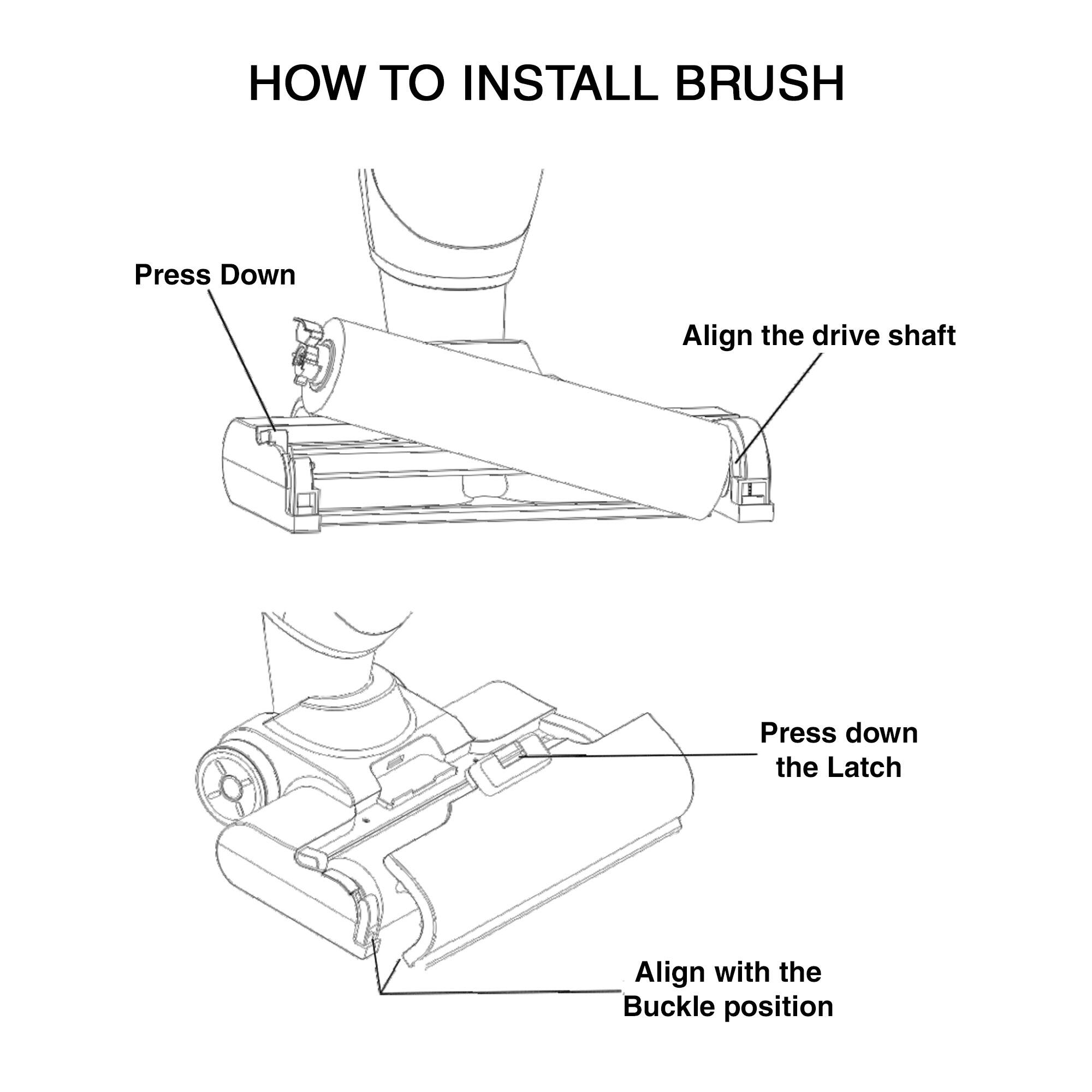 HOW TO INSTALL BRUSH

Press Down

Align the drive shaft

Press down the Latch

Align with the Buckle position