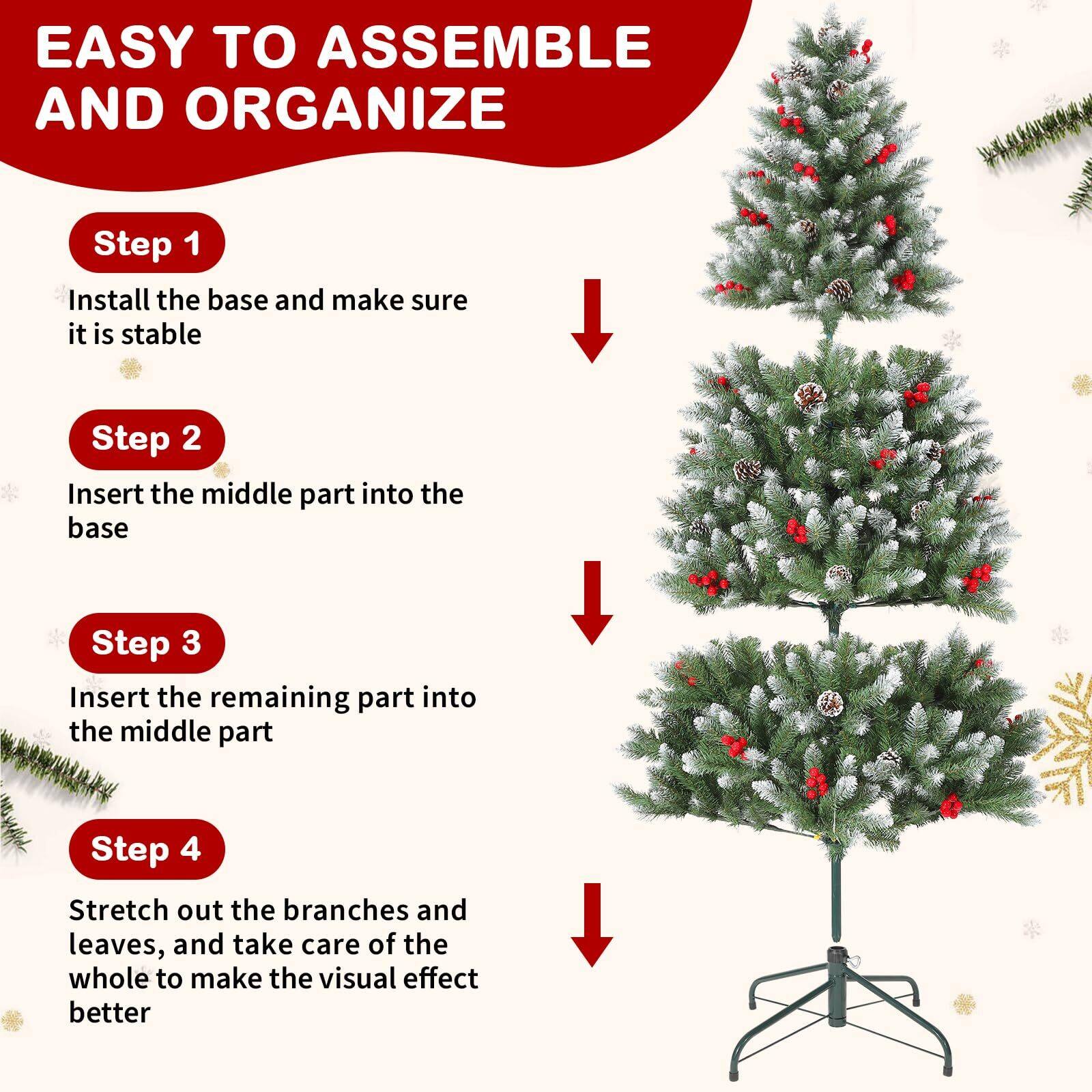 EASY TO ASSEMBLE AND ORGANIZE

Step 1

Install the base and make sure it is stable

Step 2

Insert the middle part into the base

Step 3

Insert the remaining part into the middle part

Step 4

Stretch out the branches and leaves, and take care of the whole to make the visual effect better