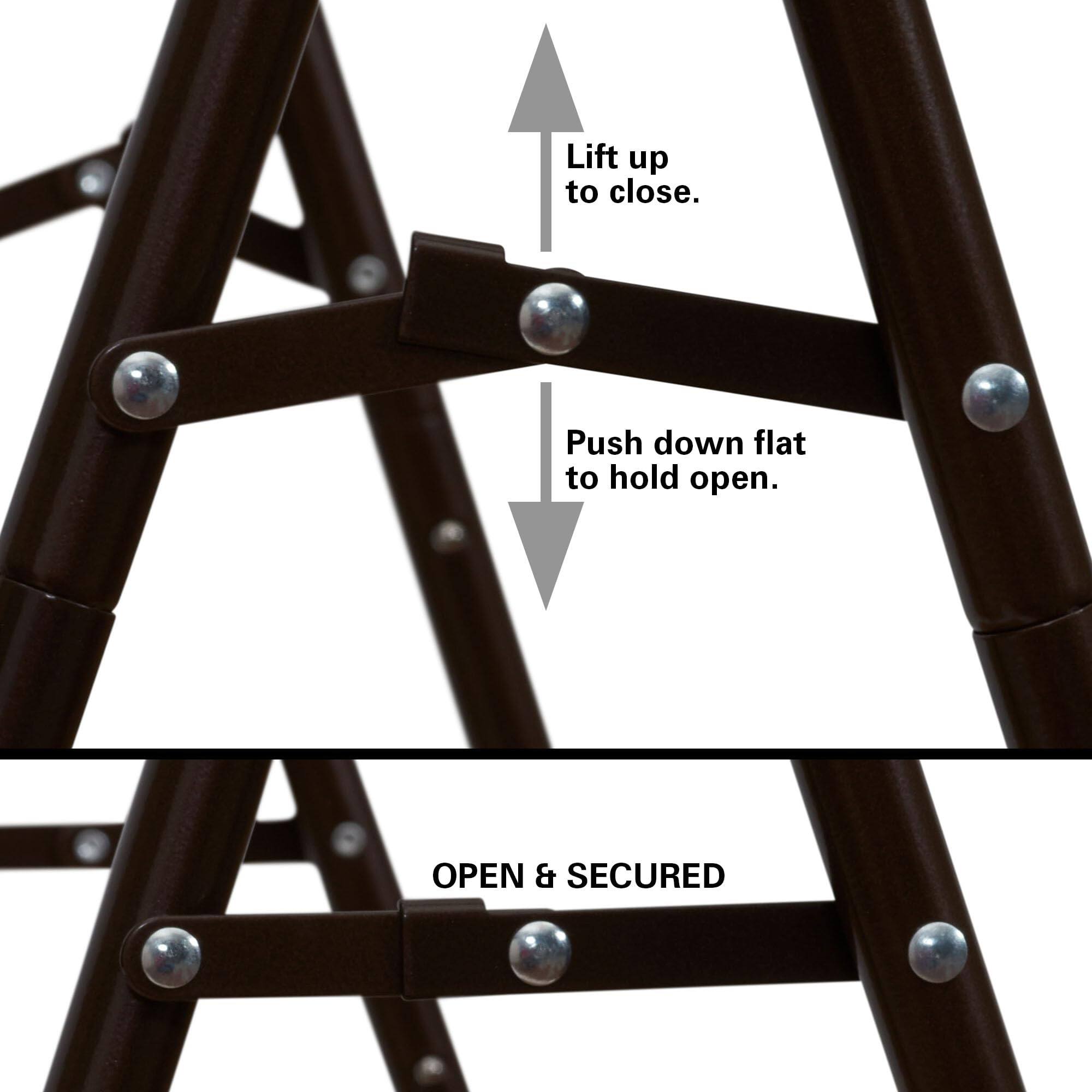 Lift up to close.

Push down flat to hold open.

OPEN & SECURED