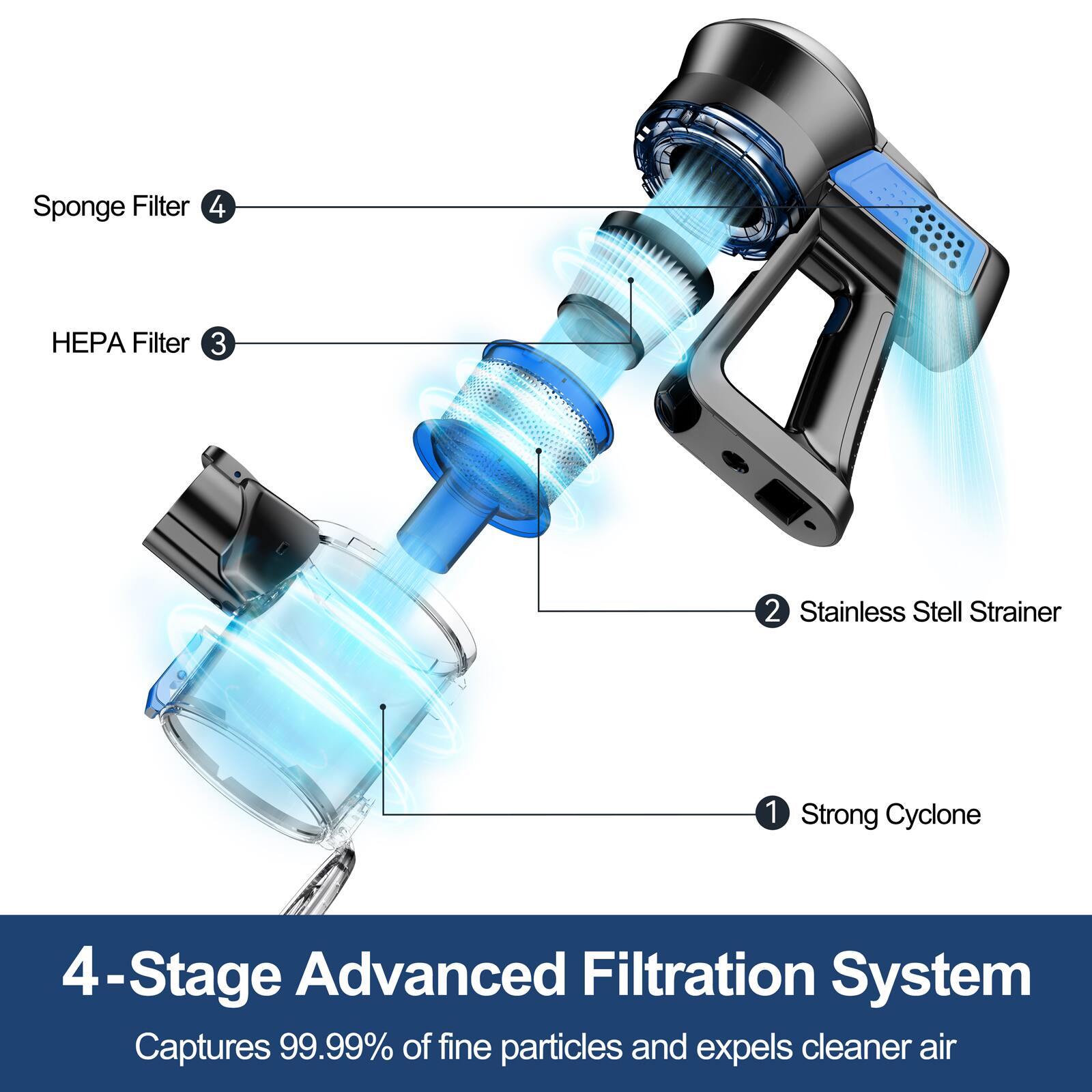 Sponge Filter 4

HEPA Filter 3

2 Stainless Stell Strainer

1 Strong Cyclone

4-Stage Advanced Filtration System

Captures 99.99% of fine particles and expels cleaner air