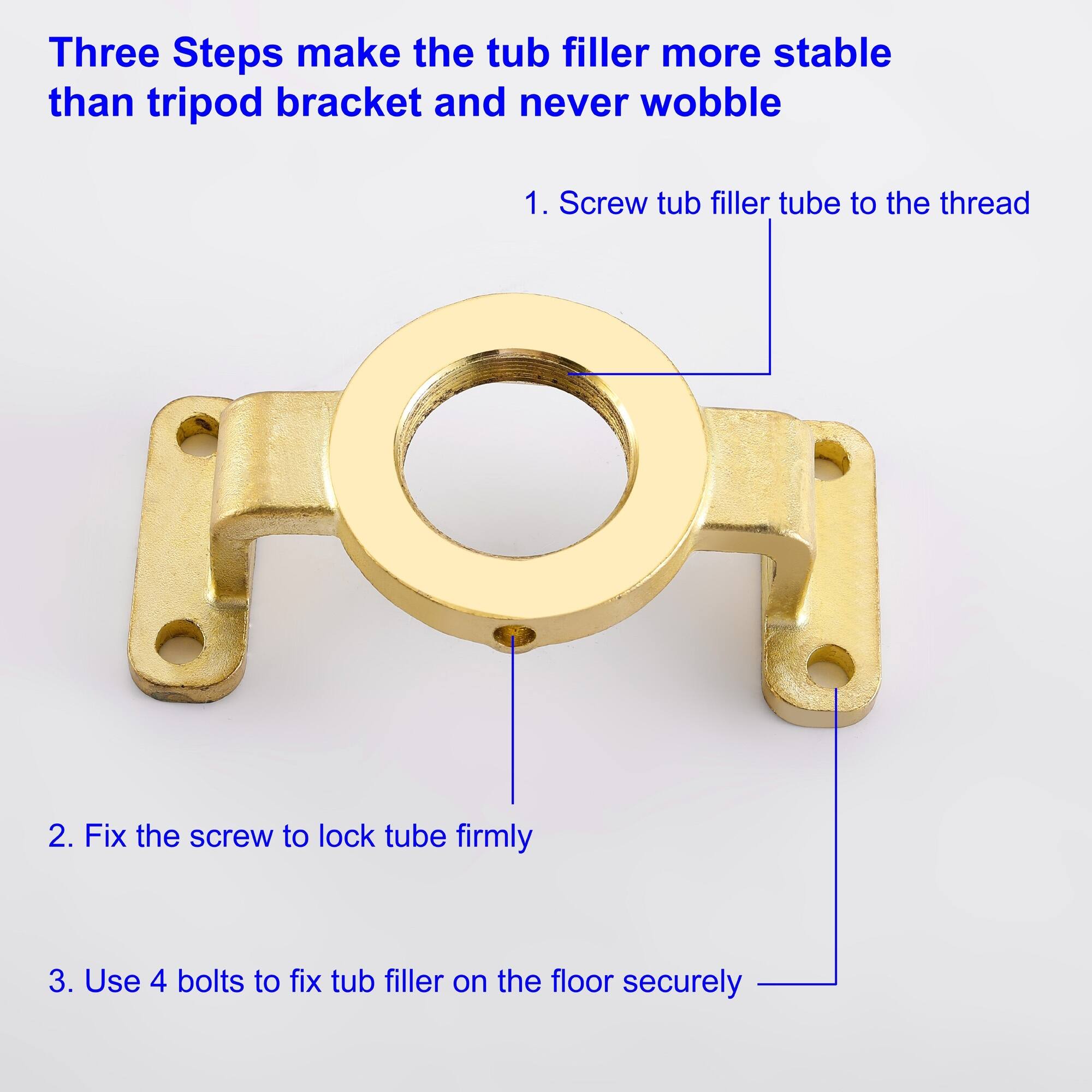 Three Steps make the tub filler more stable than tripod bracket and never wobble

1. Screw tub filler tube to the thread

2. Fix the screw to lock tube firmly

3. Use 4 bolts to fix tub filler on the floor securely