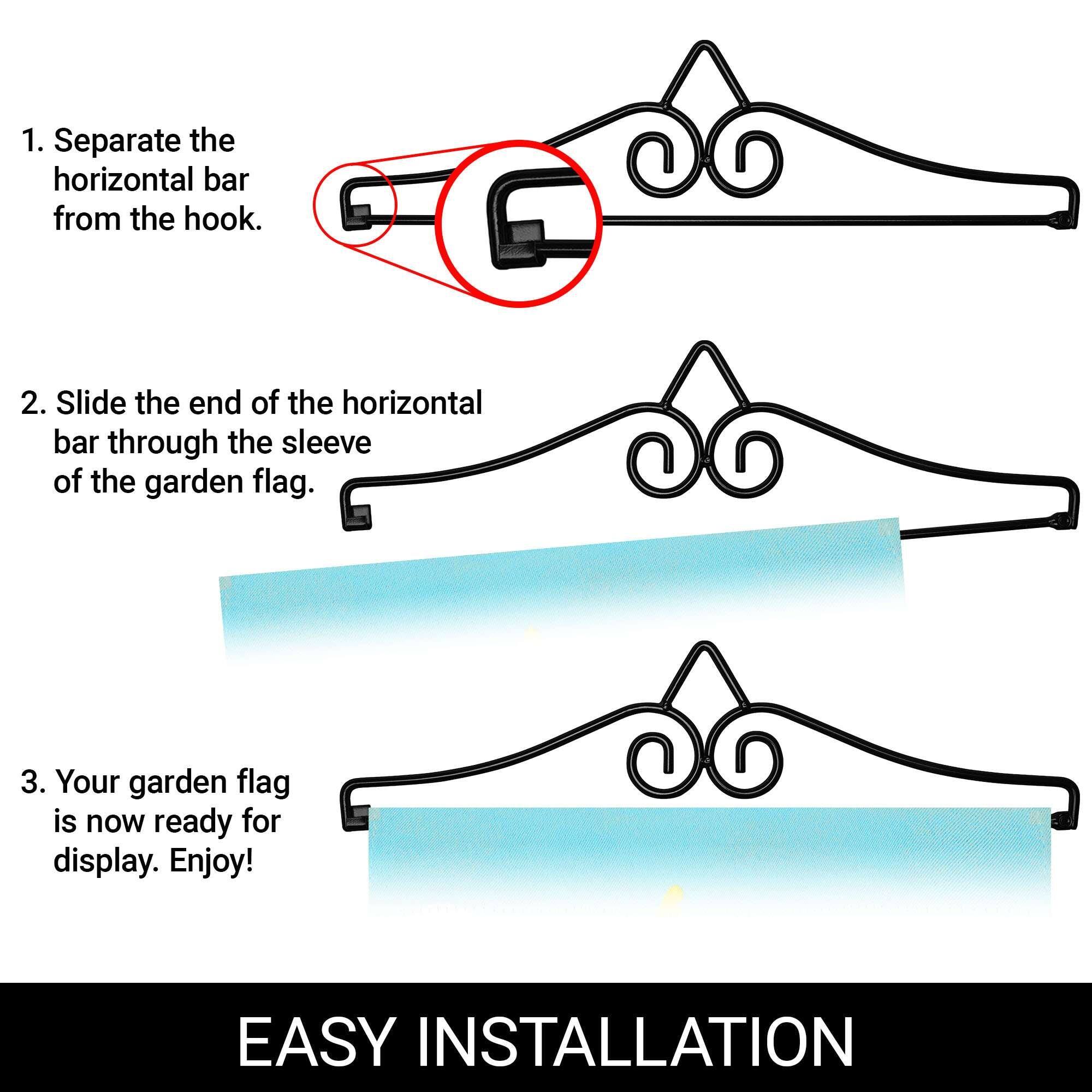 1. Separate the horizontal bar from the hook.

2. Slide the end of the horizontal bar through the sleeve of the garden flag.

3. Your garden flag is now ready for display. Enjoy!

EASY INSTALLATION