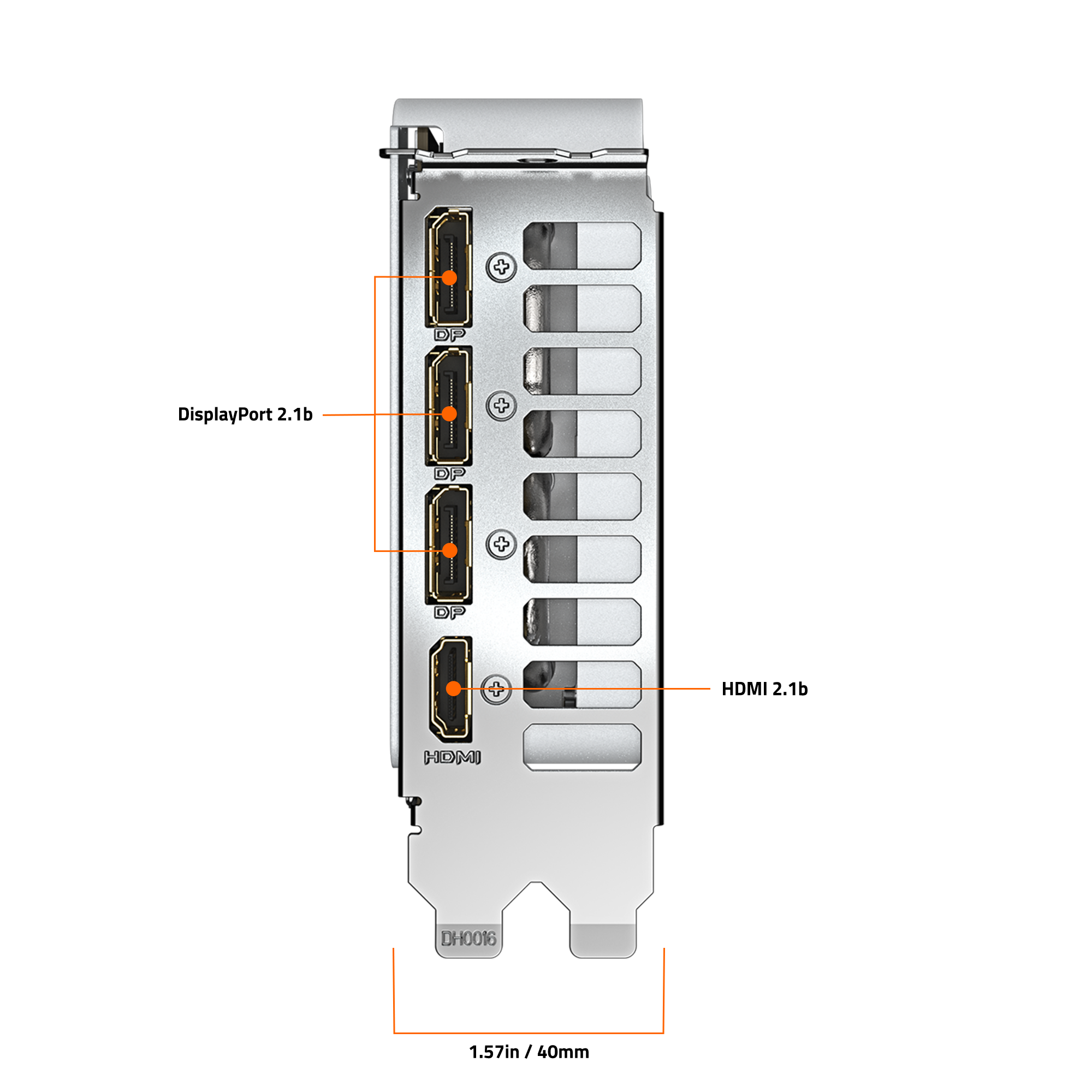 DP
DisplayPort 2.1b
DP
DP
HDMI 2.1b
HDMI
DH0016
1.57in / 40mm