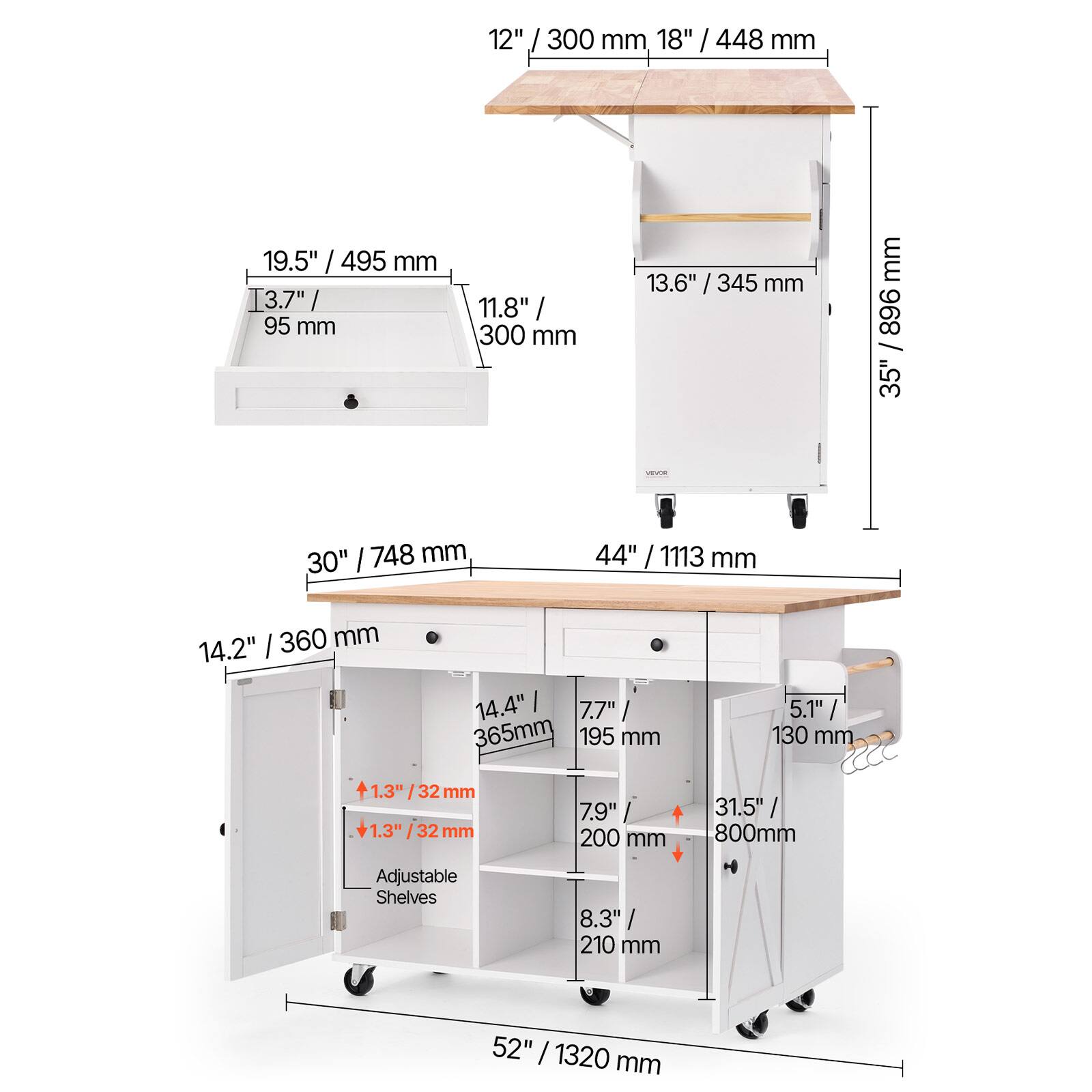 12" / 300 mm 18" / 448 mm

19.5" / 495 mm

3.7" / 95 mm

11.8" / 300 mm

13.6" / 345 mm

35" / 896 mm

VEVOR

30" / 748 mm

44" / 1113 mm

14.2" / 360 mm

14.4" / 365mm

7.7" / 195 mm

5.1" / 130 mm

1.3" / 32 mm

1.3" / 32 mm

7.9" / 200 mm

31.5" / 800mm

Adjustable Shelves

8.3" / 210 mm

52" / 1320 mm