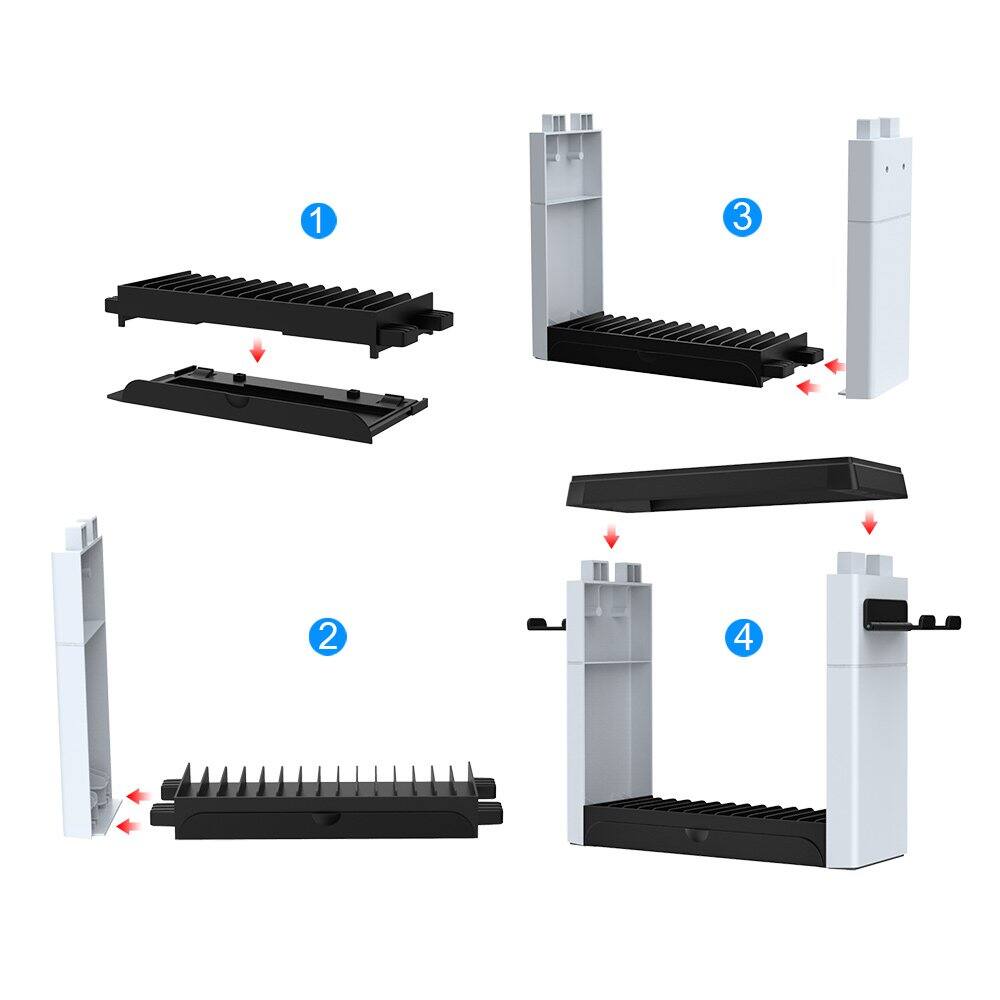 1

3

2

4