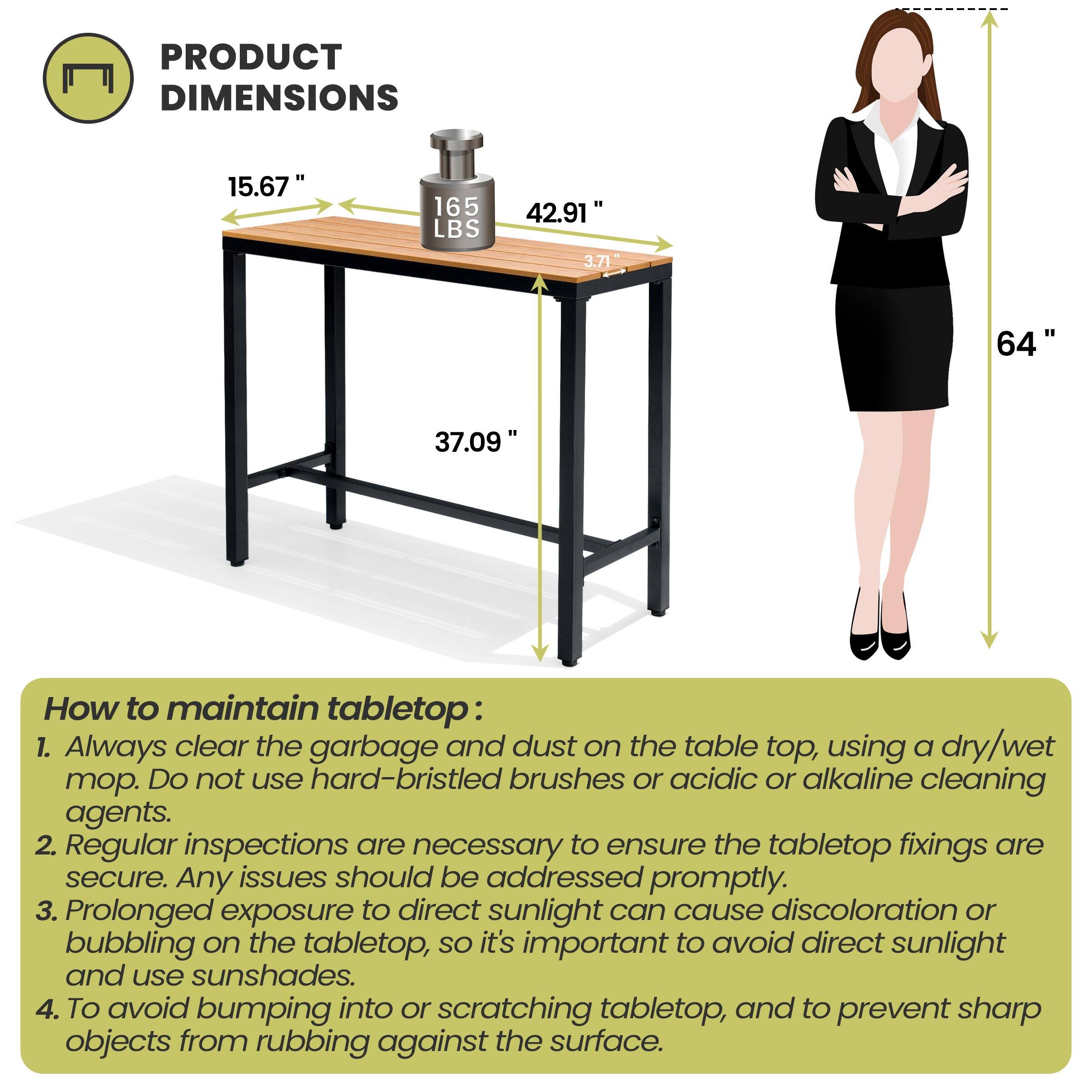 PRODUCT DIMENSIONS

15.67 "

165 LBS

42.91 "

3.71 "

37.09 "

64 "

How to maintain tabletop :

1. Always clear the garbage and dust on the table top, using a dry/wet mop. Do not use hard-bristled brushes or acidic or alkaline cleaning agents.
2. Regular inspections are necessary to ensure the tabletop fixings are secure. Any issues should be addressed promptly.
3. Prolonged exposure to direct sunlight can cause discoloration or bubbling on the tabletop, so it's important to avoid direct sunlight and use sunshades.
4. To avoid bumping into or scratching tabletop, and to prevent sharp objects from rubbing against the surface.