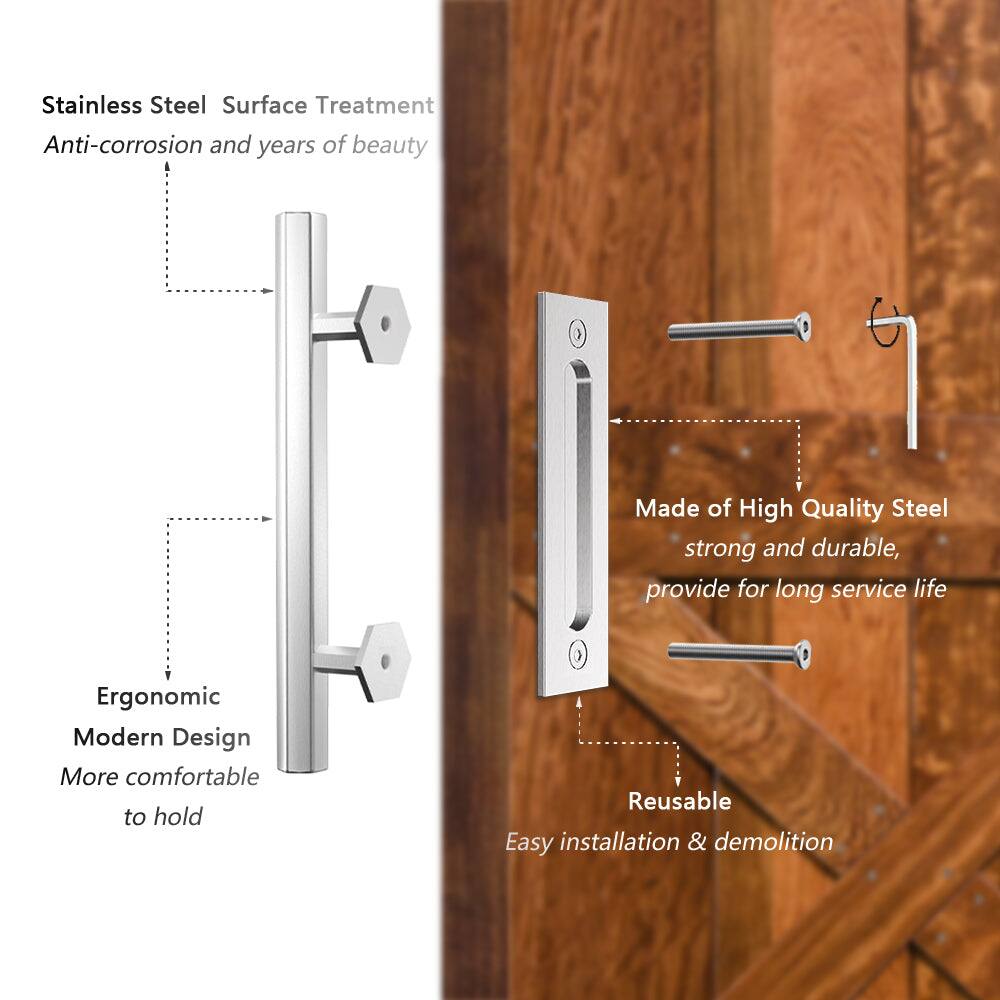 Stainless Steel Surface Treatment
Anti-corrosion and years of beauty

Ergonomic
Modern Design
More comfortable
to hold

Made of High Quality Steel
strong and durable,
provide for long service life

Reusable
Easy installation & demolition