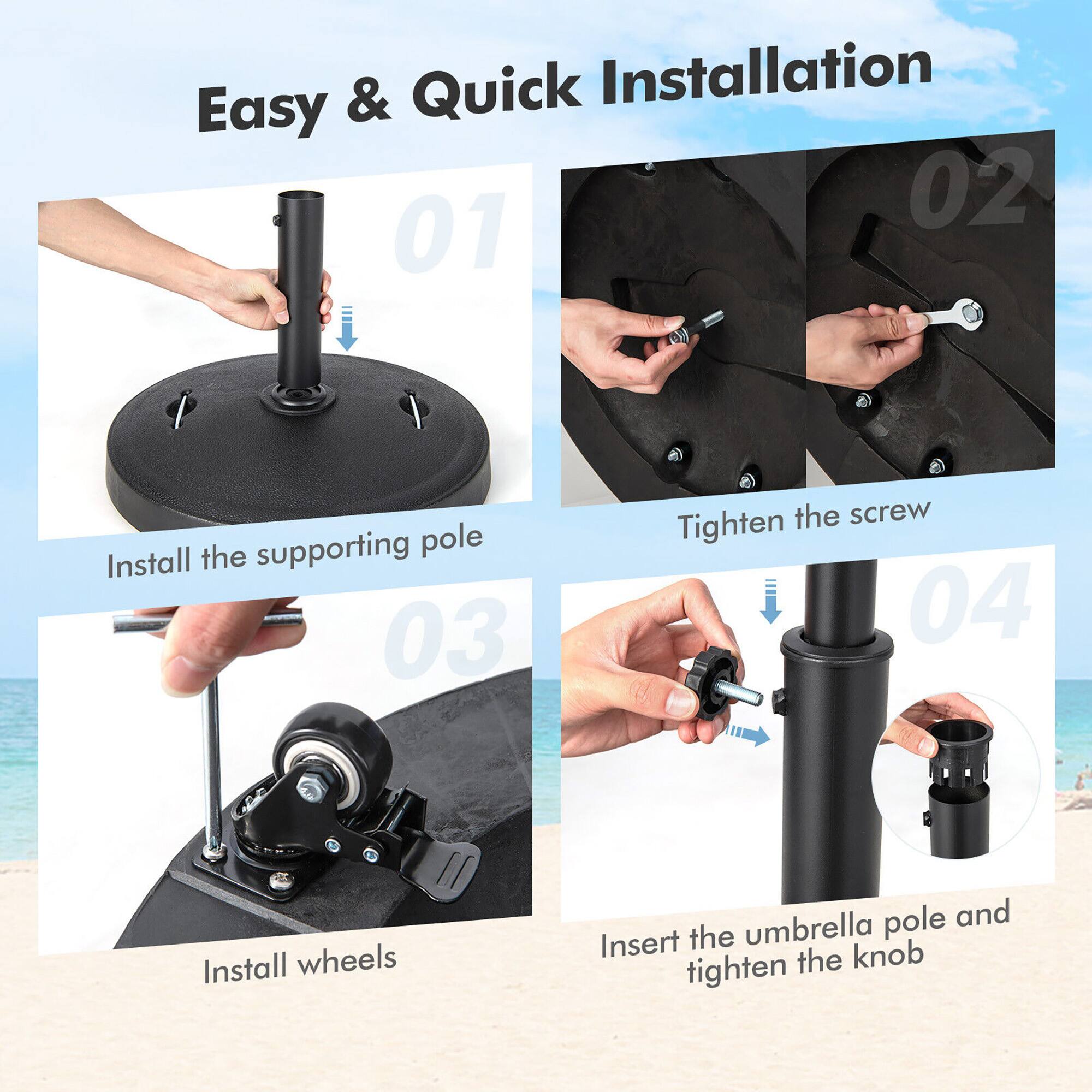 Easy & Quick Installation

01

Install the supporting pole

02

Tighten the screw

03

Install wheels

04

Insert the umbrella pole and tighten the knob