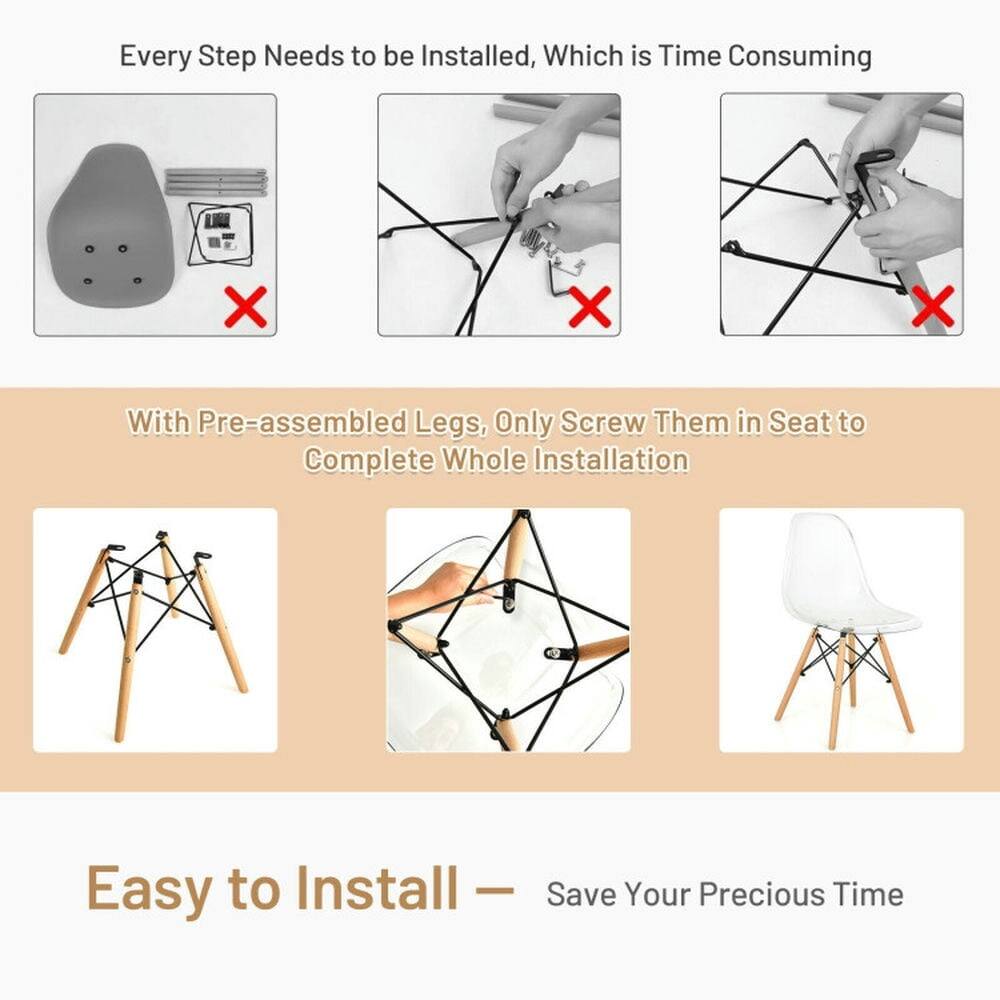 Every Step Needs to be Installed, Which is Time Consuming

With Pre-assembled Legs, Only Screw Them in Seat to Complete Whole Installation

Easy to Install — Save Your Precious Time