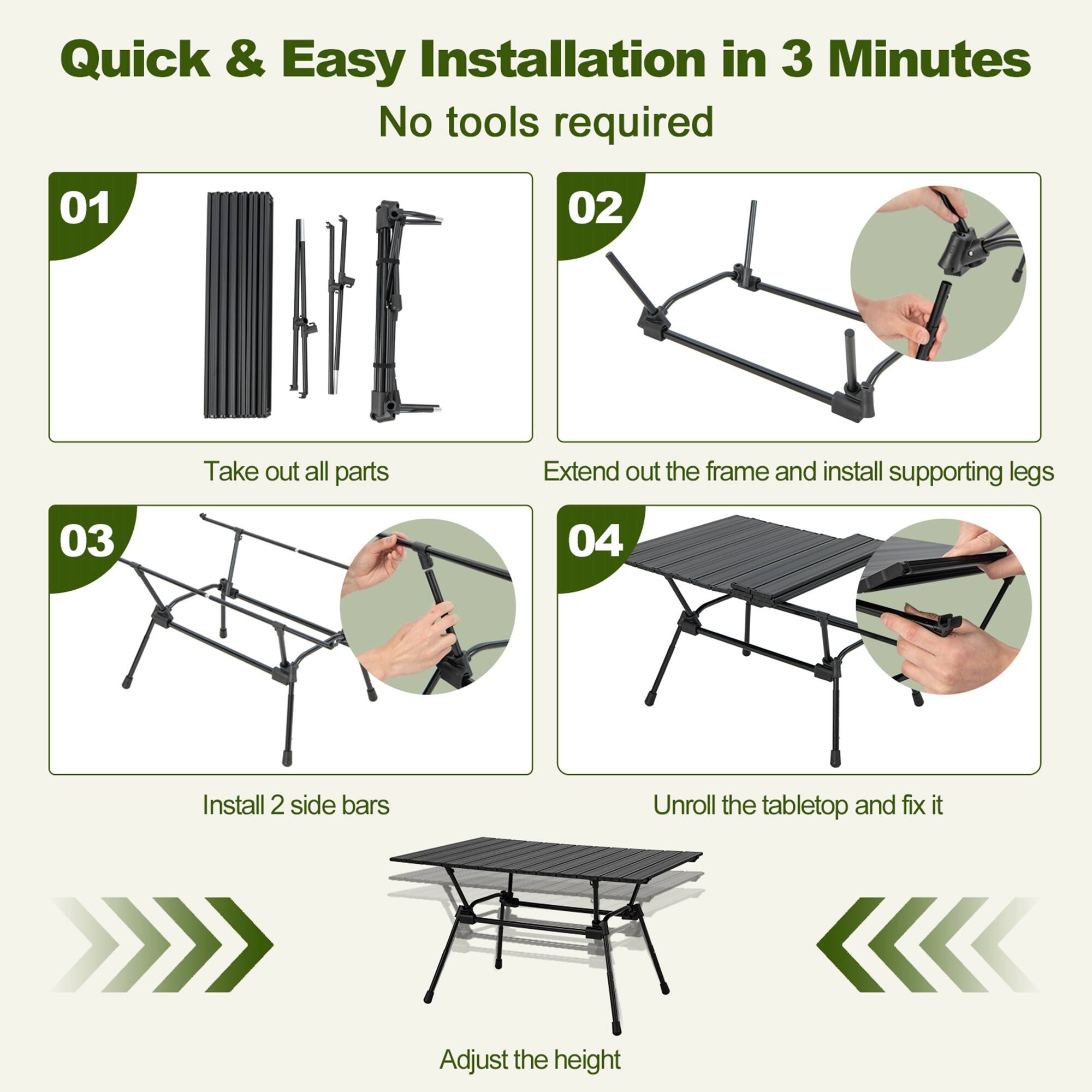 Quick & Easy Installation in 3 Minutes

No tools required

01

Take out all parts

02

Extend out the frame and install supporting legs

03

Install 2 side bars

04

Unroll the tabletop and fix it

Adjust the height