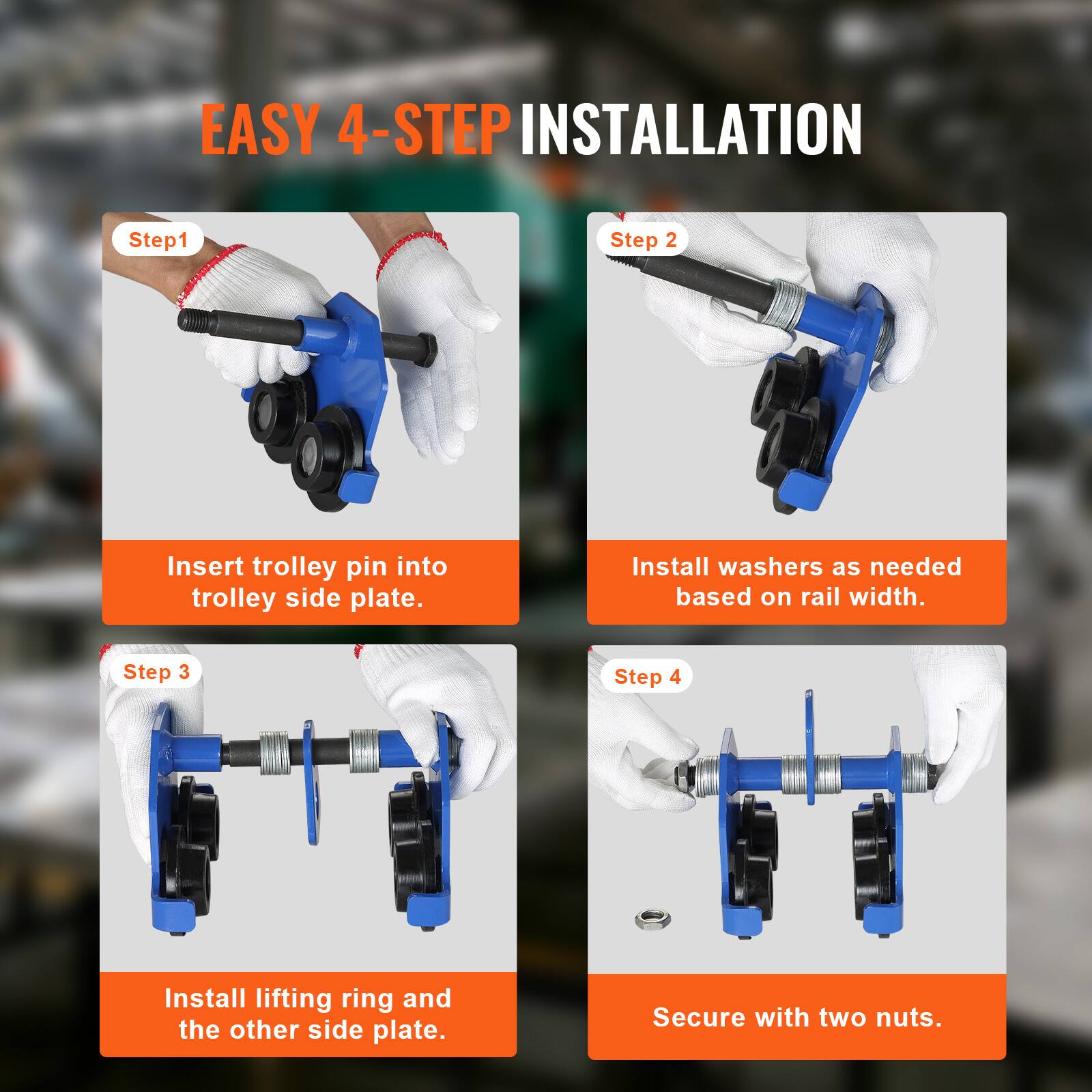 EASY 4-STEP INSTALLATION

Step1

Insert trolley pin into trolley side plate.

Step 2

Install washers as needed based on rail width.

Step 3

Install lifting ring and the other side plate.

Step 4

Secure with two nuts.