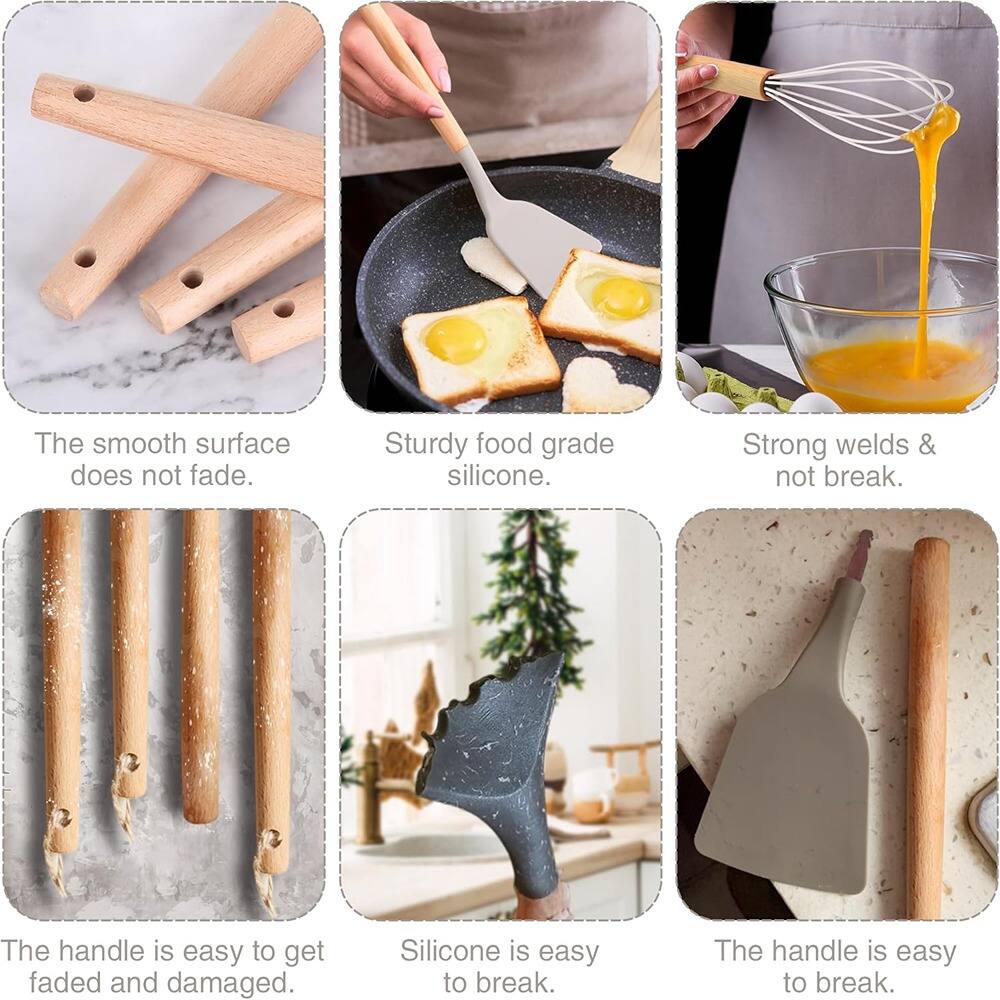 The smooth surface does not fade.

Sturdy food grade silicone.

Strong welds & not break.

The handle is easy to get faded and damaged.

Silicone is easy to break.

The handle is easy to break.