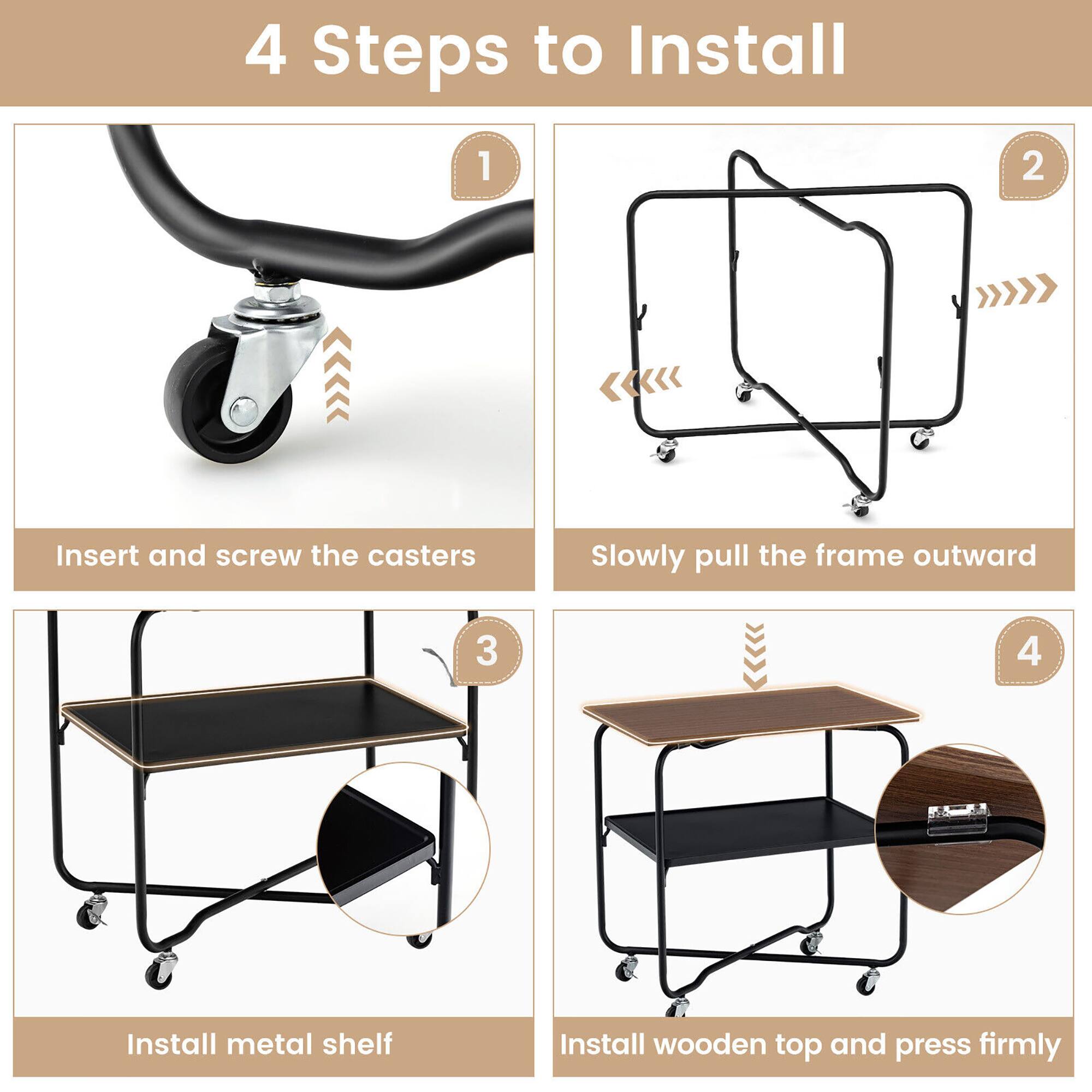 4 Steps to Install

1

Insert and screw the casters

2

Slowly pull the frame outward

3

Install metal shelf

4

Install wooden top and press firmly