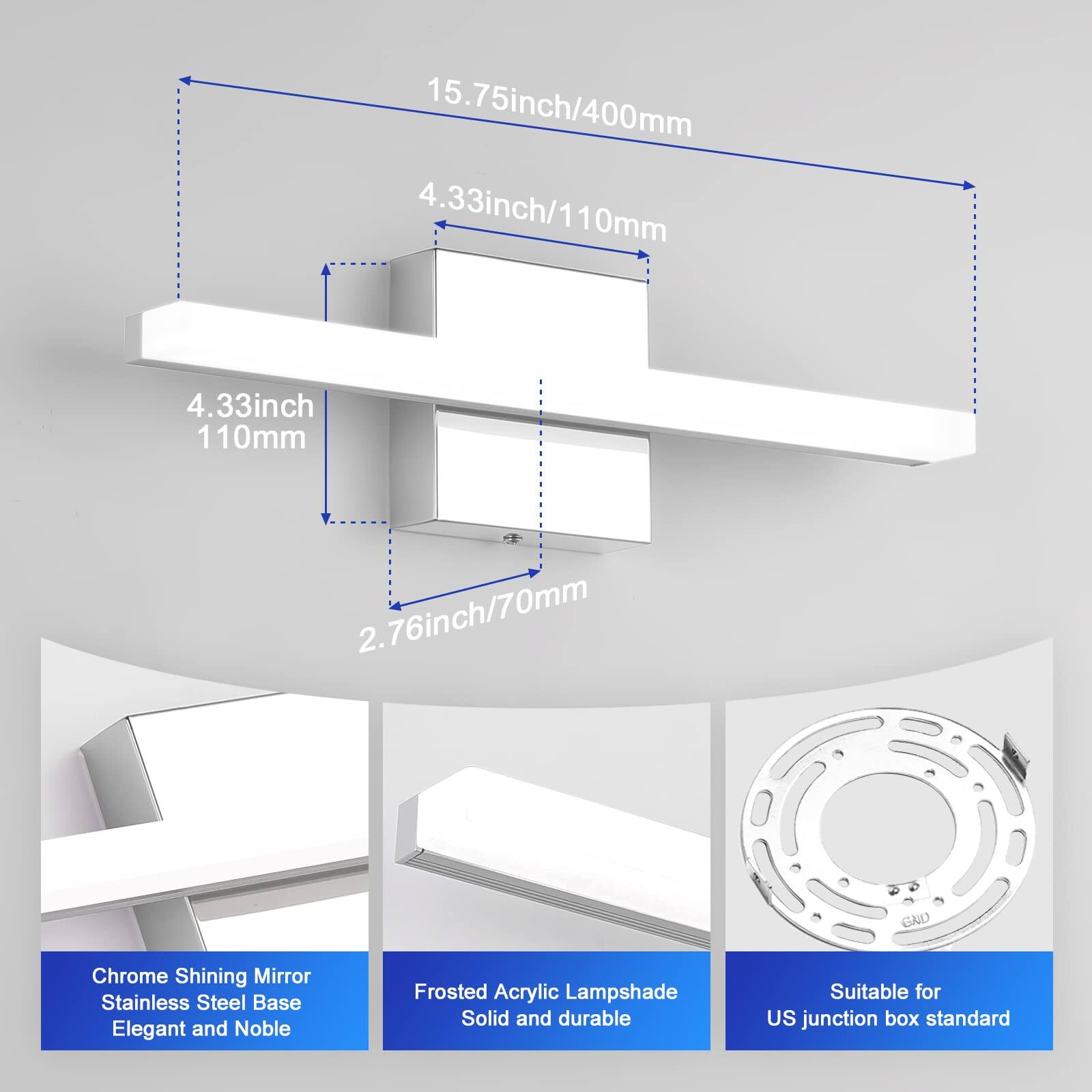 15.75inch/400mm

4.33inch/110mm

4.33inch
110mm

2.76inch/70mm

GND

Chrome Shining Mirror
Stainless Steel Base
Elegant and Noble

Frosted Acrylic Lampshade
Solid and durable

Suitable for
US junction box standard