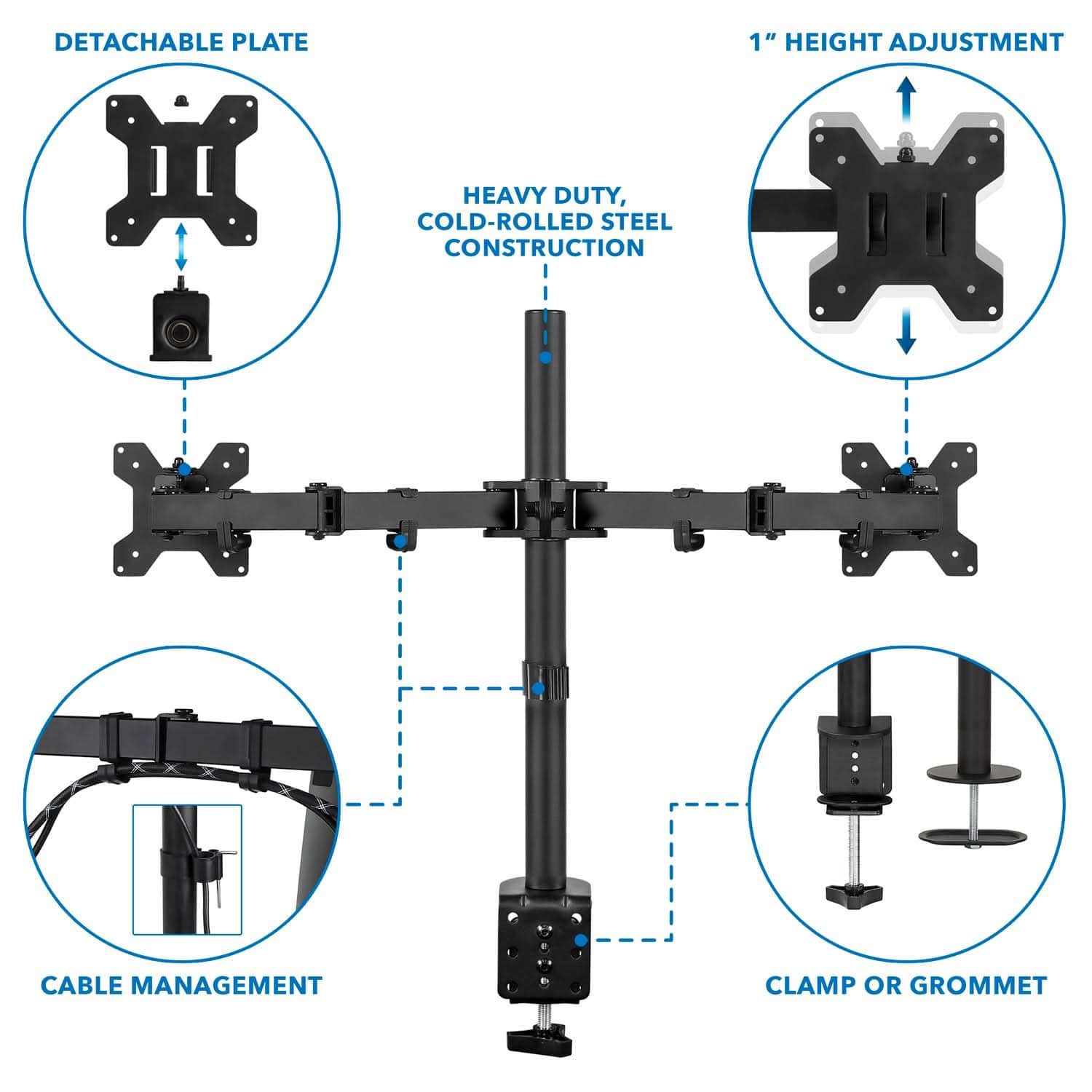 DETACHABLE PLATE

1" HEIGHT ADJUSTMENT

HEAVY DUTY, COLD-ROLLED STEEL CONSTRUCTION

CABLE MANAGEMENT

CLAMP OR GROMMET