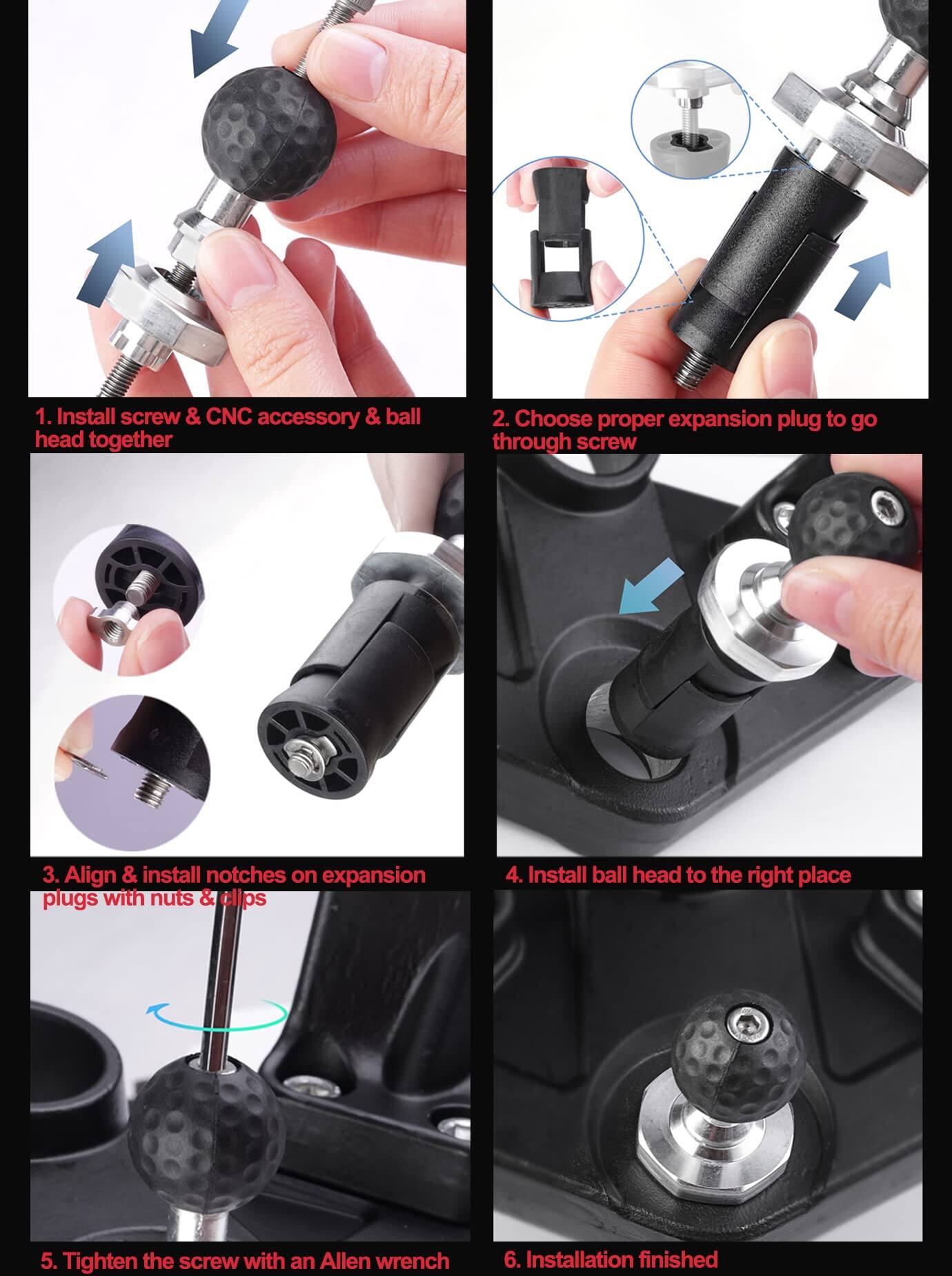 1. Install screw & CNC accessory & ball head together

2. Choose proper expansion plug to go through screw

3. Align & install notches on expansion plugs with nuts & clips

4. Install ball head to the right place

5. Tighten the screw with an Allen wrench

6. Installation finished