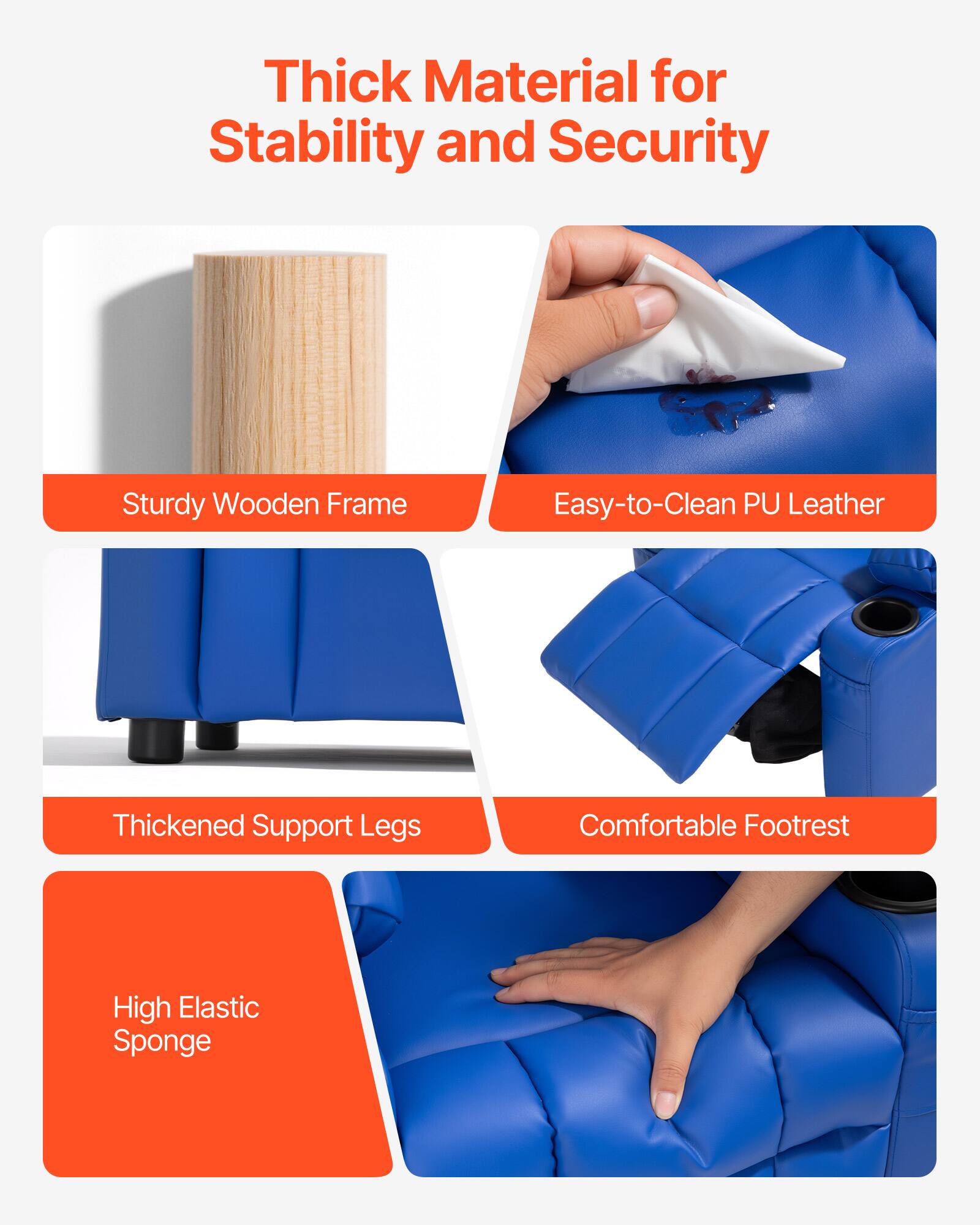 Thick Material for Stability and Security

Sturdy Wooden Frame

Easy-to-Clean PU Leather

Thickened Support Legs

Comfortable Footrest

High Elastic Sponge