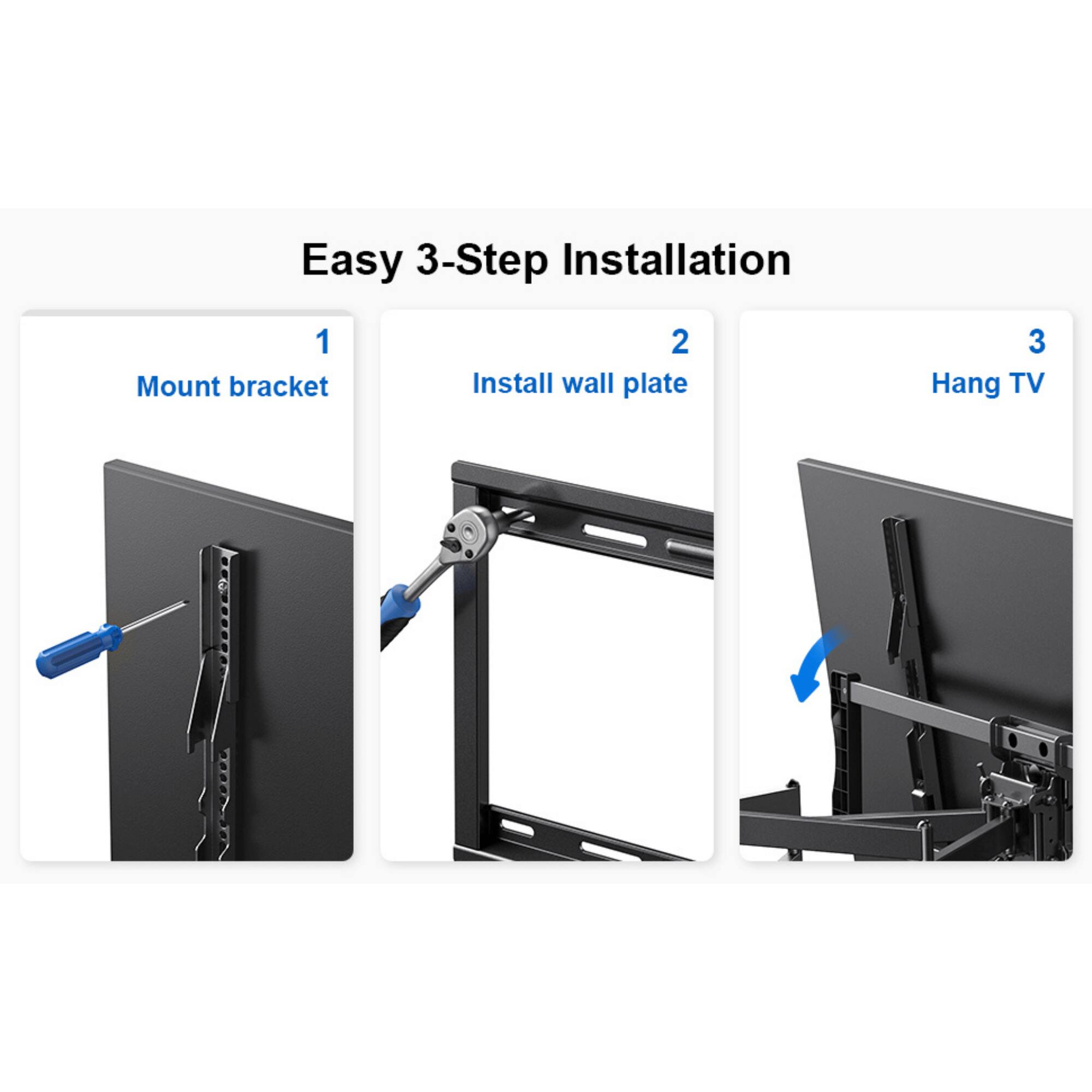 Easy 3-Step Installation

1

Mount bracket

2

Install wall plate

3

Hang TV