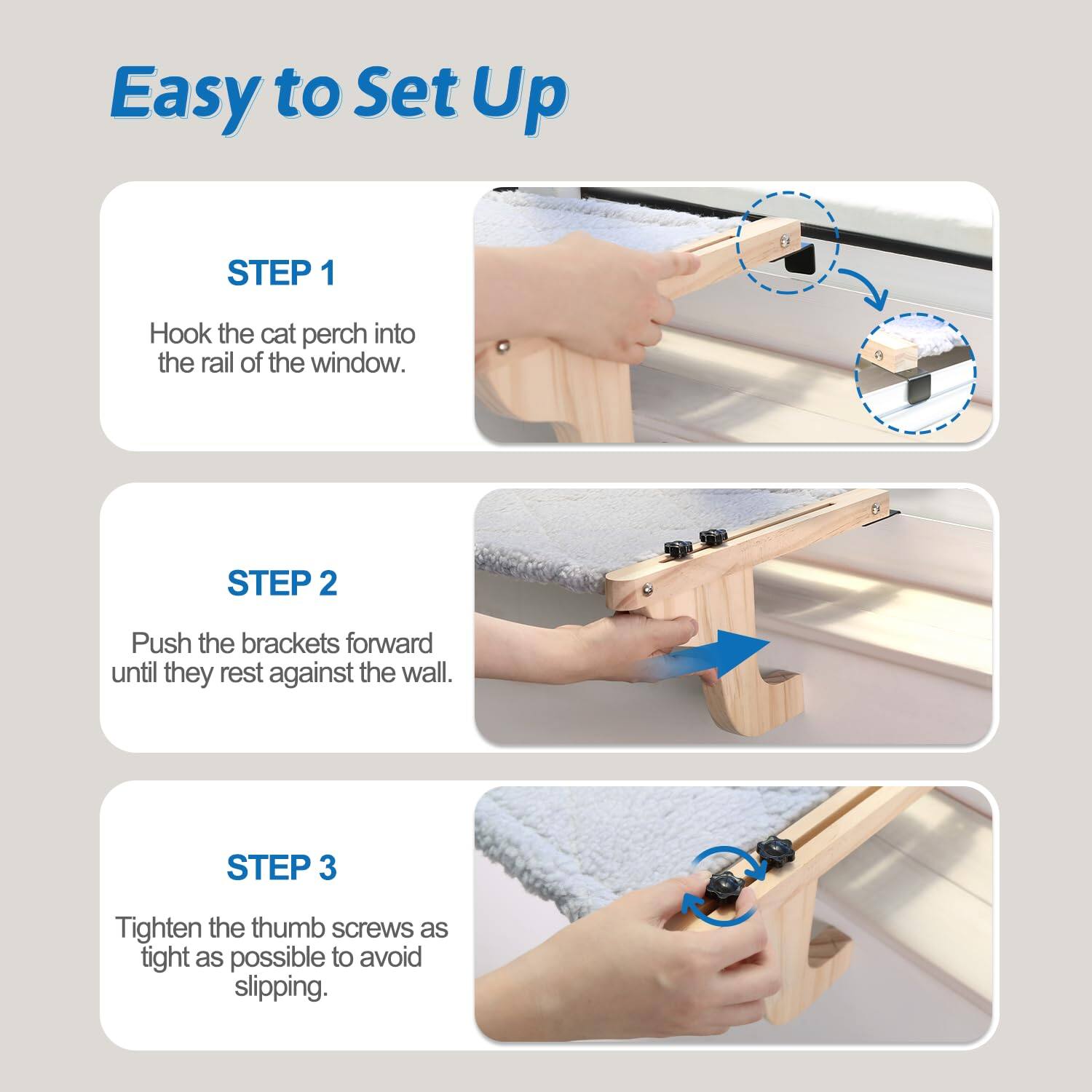 Easy to Set Up

STEP 1

Hook the cat perch into the rail of the window.

STEP 2

Push the brackets forward until they rest against the wall.

STEP 3

Tighten the thumb screws as tight as possible to avoid slipping.