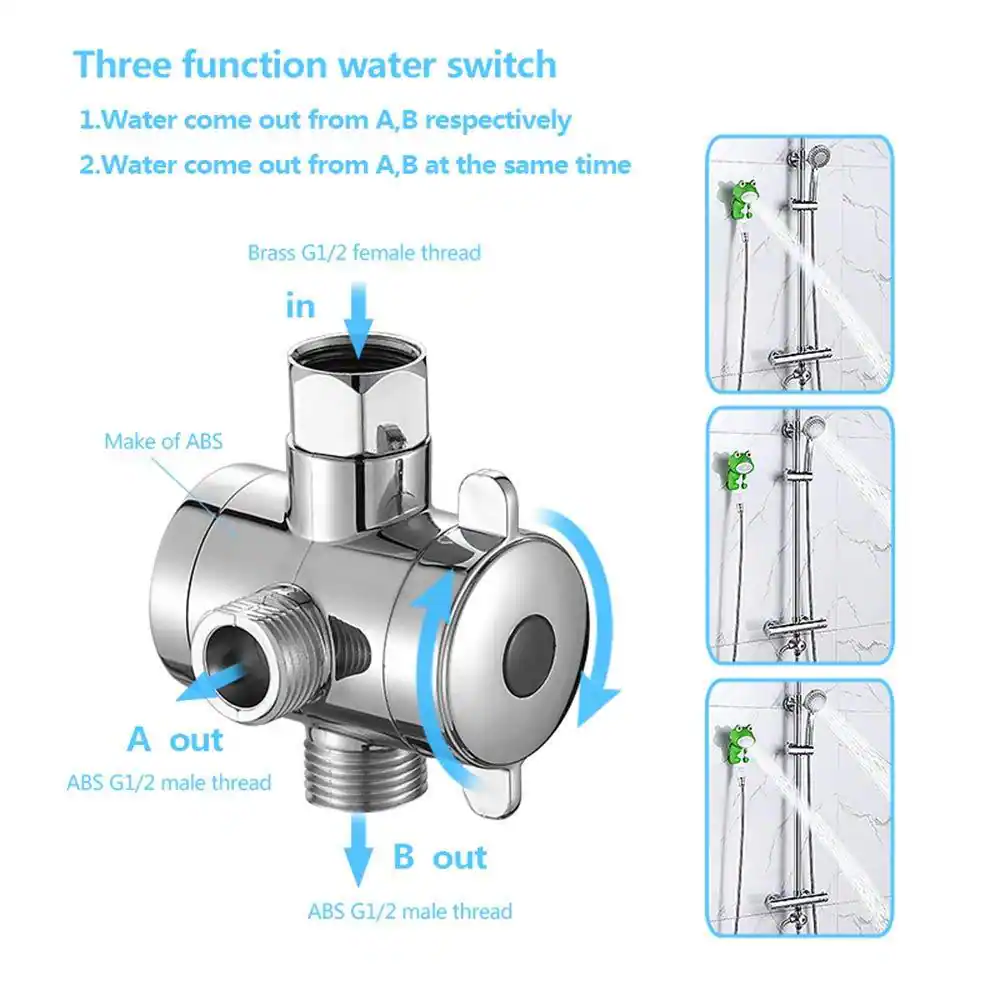 Three function water switch

1.Water come out from A,B respectively

2.Water come out from A,B at the same time

Brass G1/2 female thread

in

Make of ABS

A out

ABS G1/2 male thread

B out

ABS G1/2 male thread