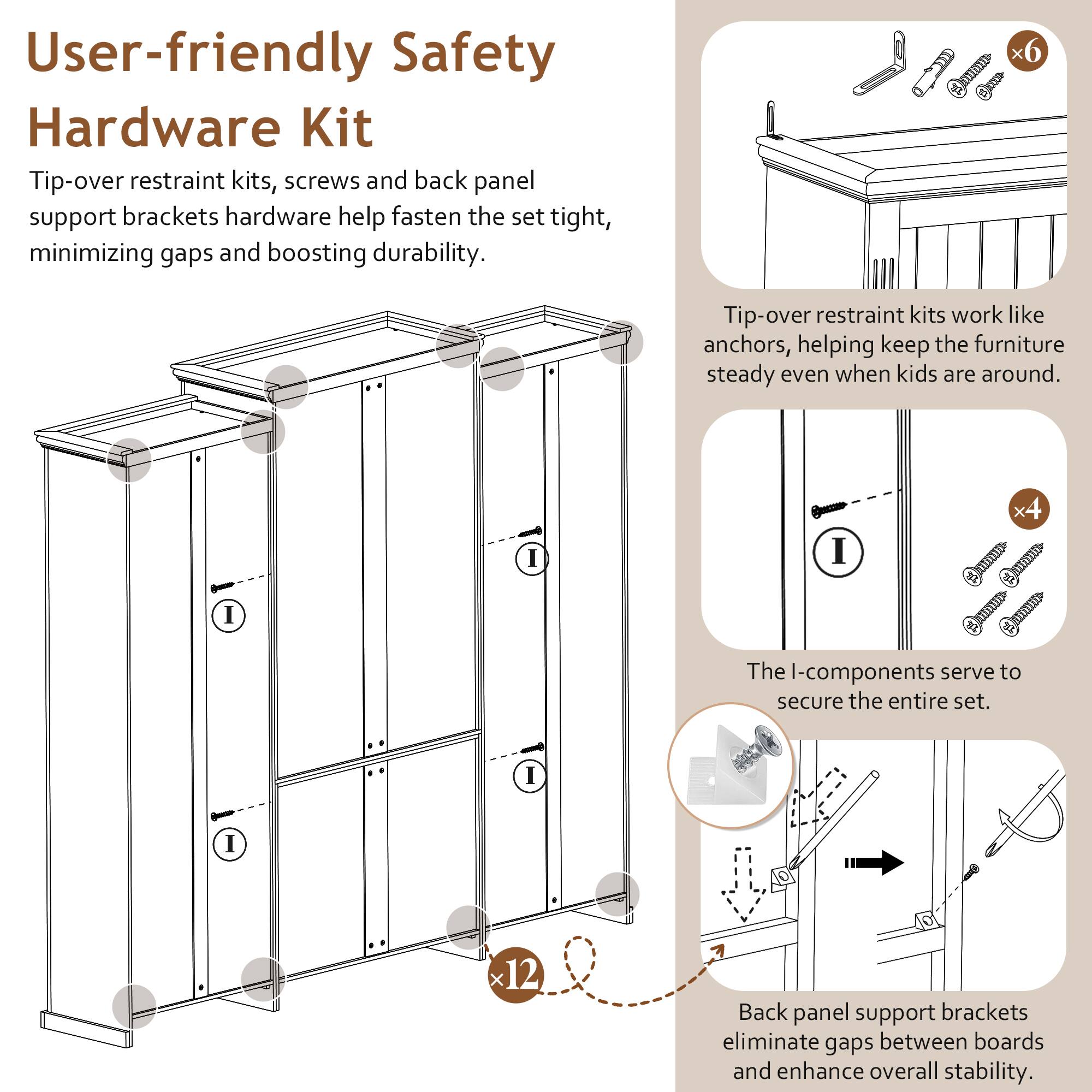 User-friendly Safety Hardware Kit

Tip-over restraint kits, screws and back panel support brackets hardware help fasten the set tight, minimizing gaps and boosting durability.

I

I

I

I

×12

×6

Tip-over restraint kits work like anchors, helping keep the furniture steady even when kids are around.

I

×4

The I-components serve to secure the entire set.

Back panel support brackets eliminate gaps between boards and enhance overall stability.