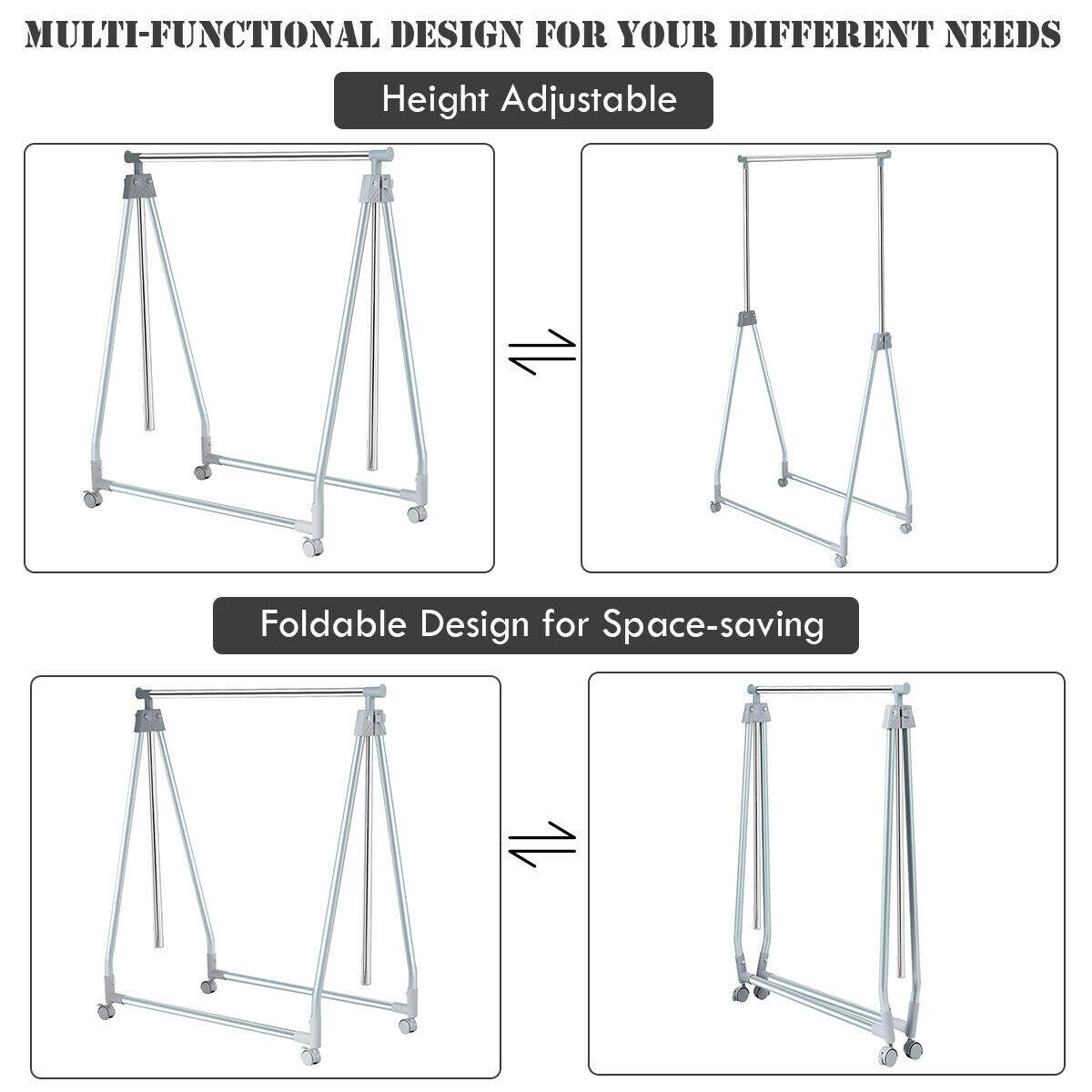 MULTI-FUNCTIONAL DESIGN FOR YOUR DIFFERENT NEEDS

Height Adjustable

Foldable Design for Space-saving