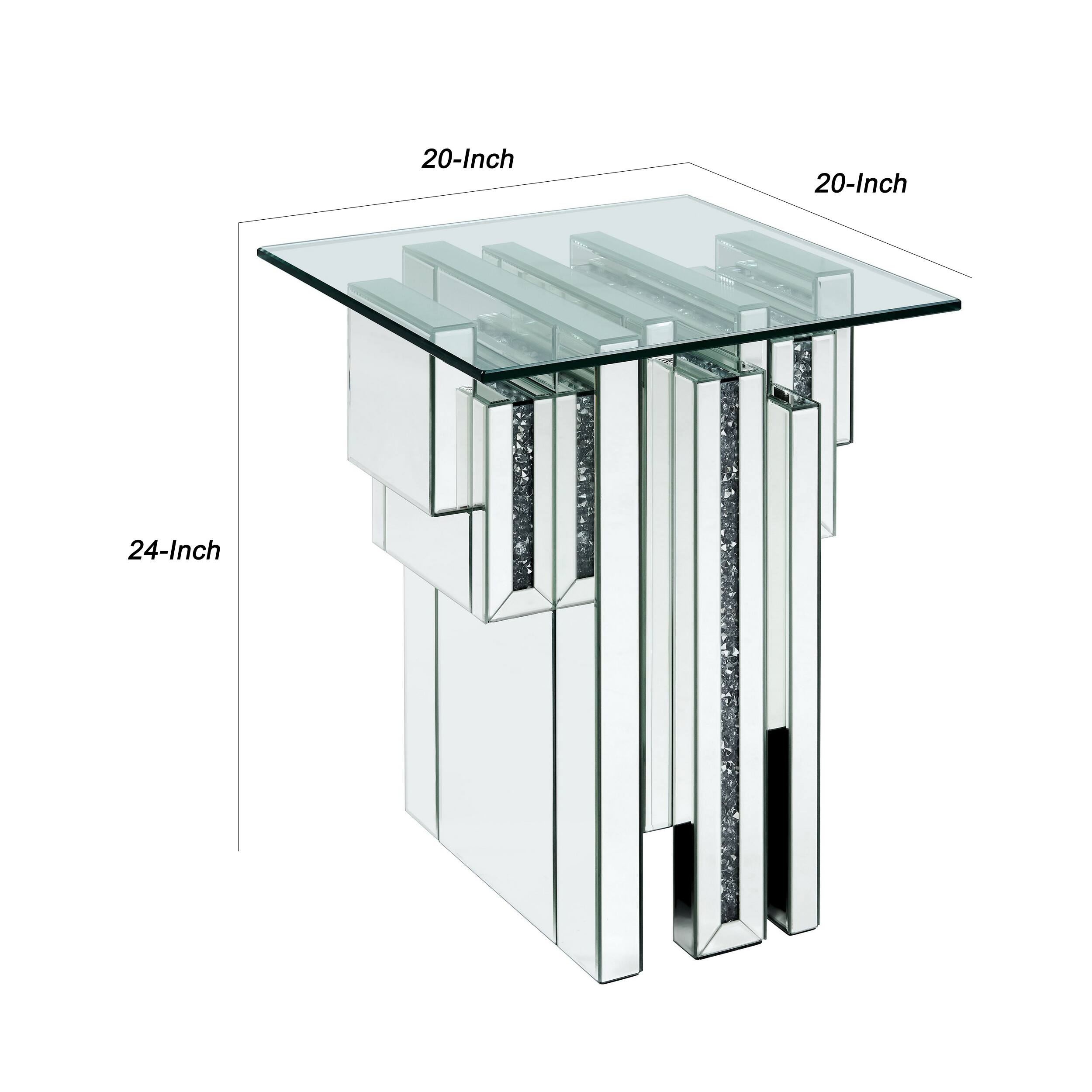 20-Inch

20-Inch

24-Inch