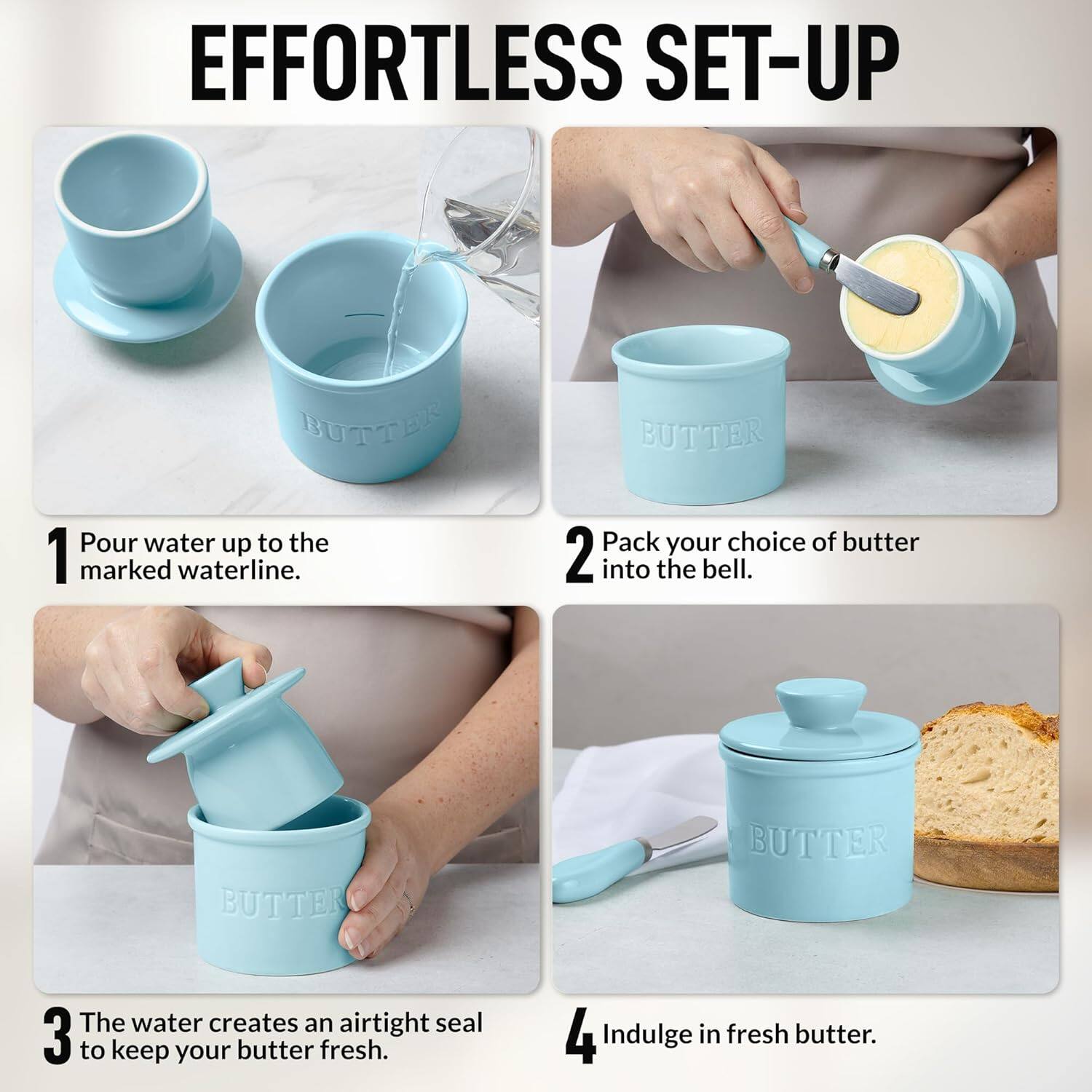 EFFORTLESS SET-UP

BUTTER

1 Pour water up to the marked waterline.

BUTTER

2 Pack your choice of butter into the bell.

BUTTER

3 The water creates an airtight seal to keep your butter fresh.

BUTTER

4 Indulge in fresh butter.