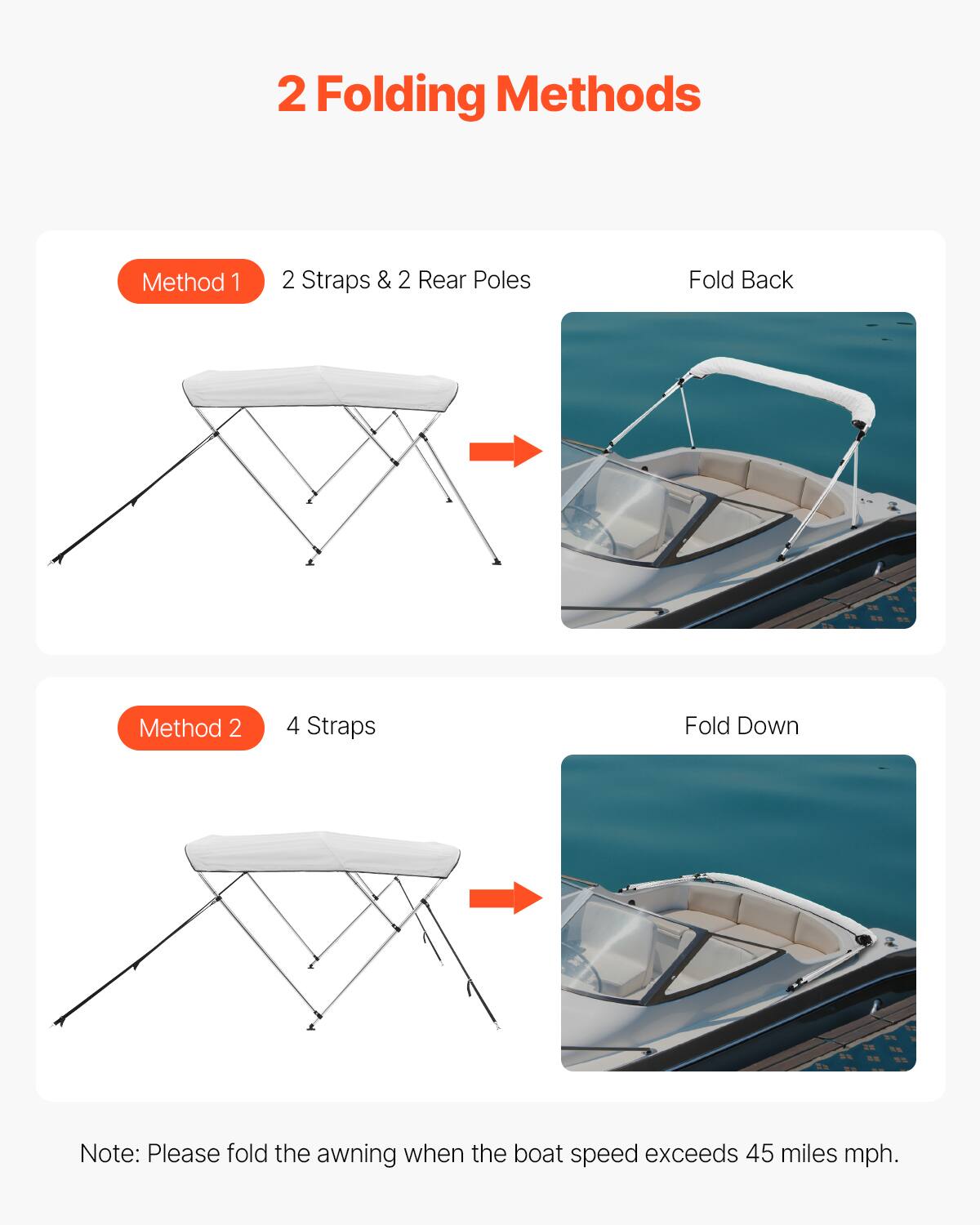 2 Folding Methods

Method 1 2 Straps & 2 Rear Poles

Fold Back

Method 2 4 Straps

Fold Down

Note: Please fold the awning when the boat speed exceeds 45 miles mph.