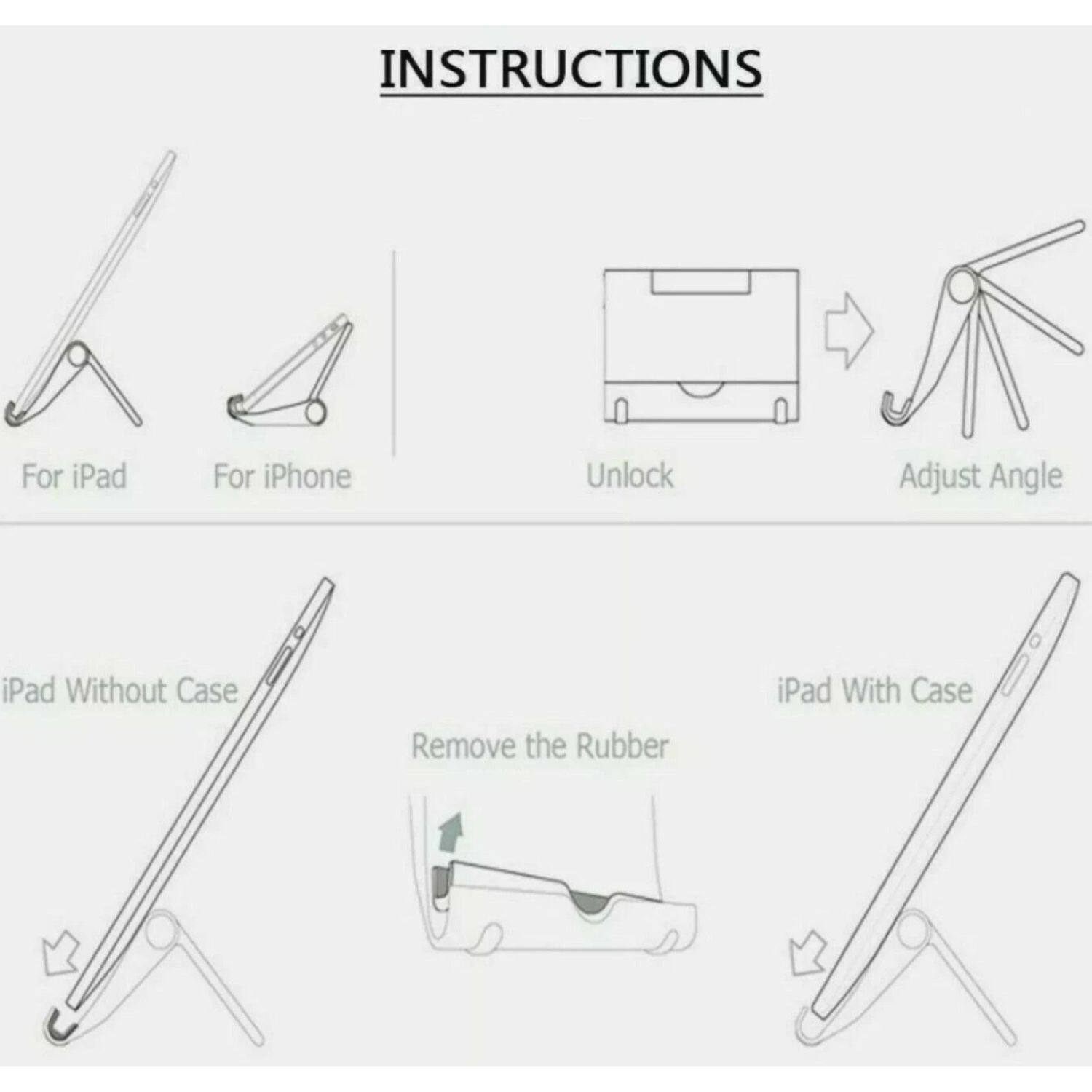 INSTRUCTIONS

For iPad

For iPhone

Unlock

Adjust Angle

iPad Without Case

Remove the Rubber

iPad With Case