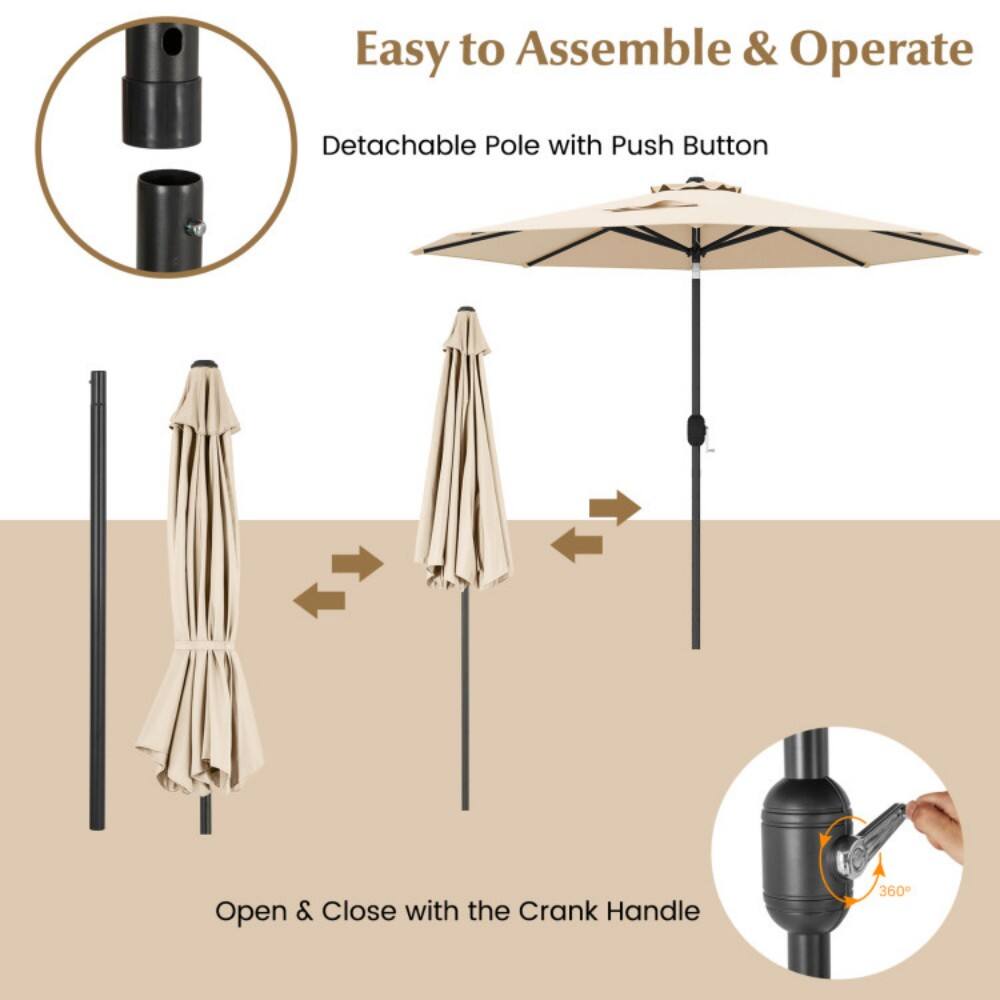 Easy to Assemble & Operate

Detachable Pole with Push Button

Open & Close with the Crank Handle

360°