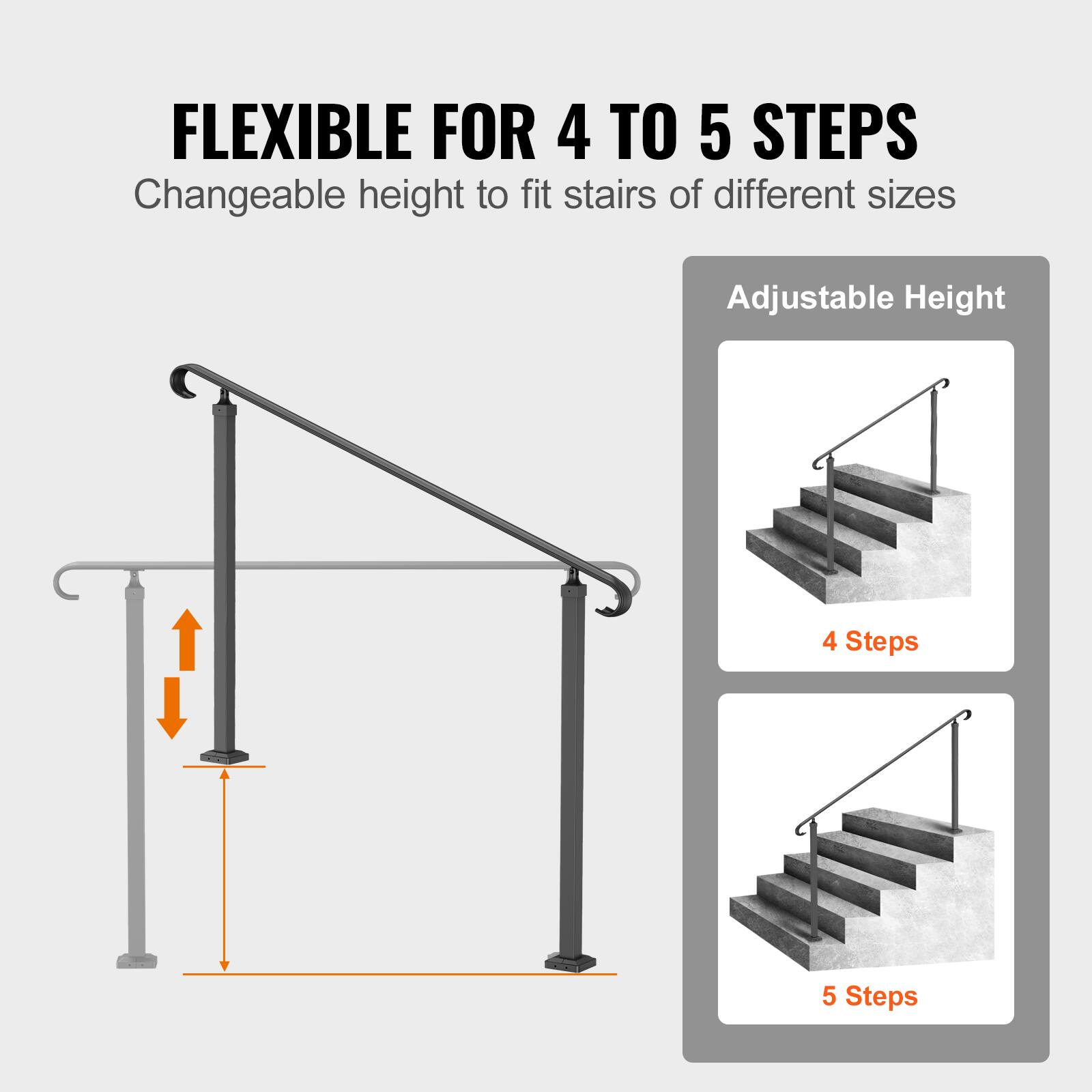 FLEXIBLE FOR 4 TO 5 STEPS
Changeable height to fit stairs of different sizes

Adjustable Height

4 Steps

5 Steps