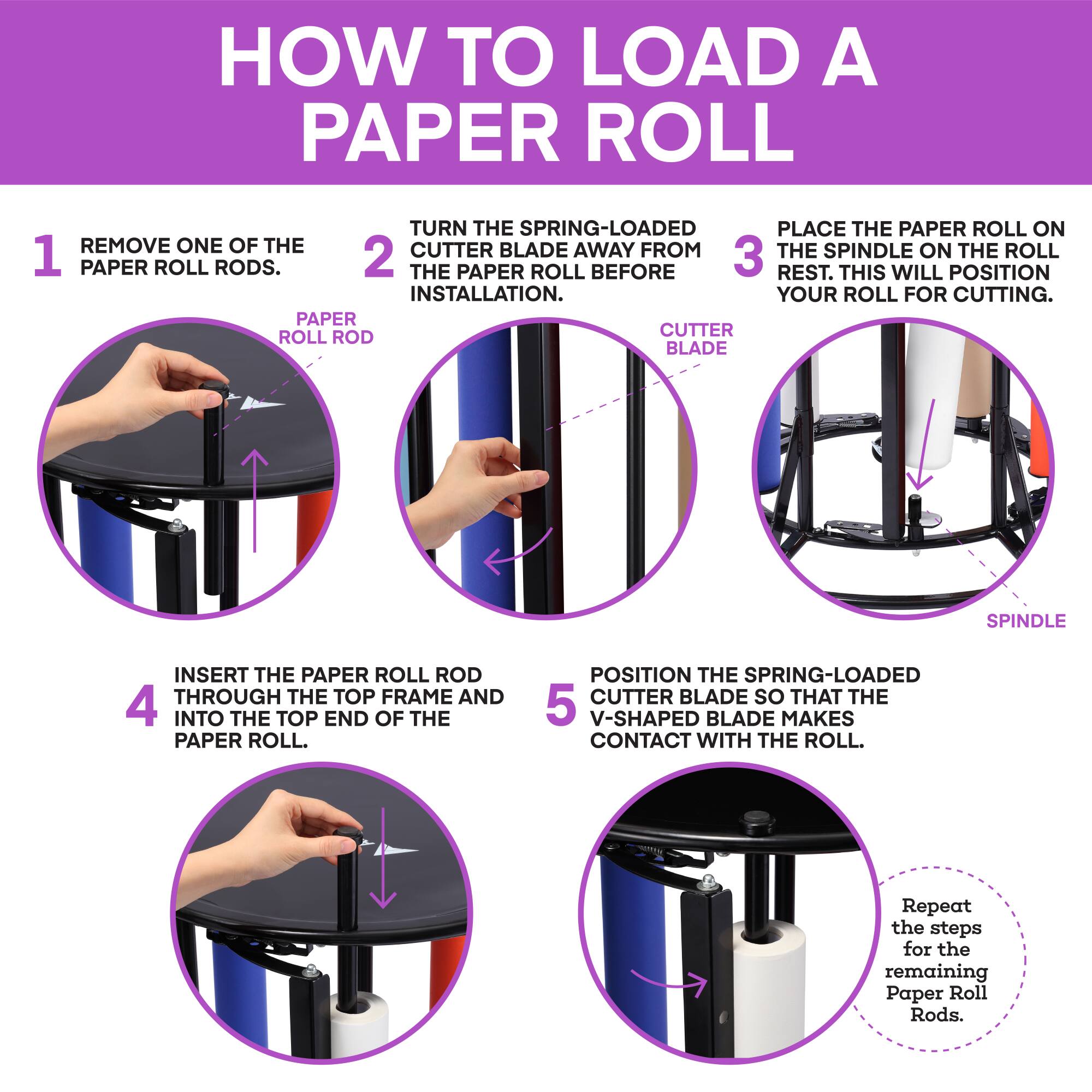 HOW TO LOAD A PAPER ROLL

1 REMOVE ONE OF THE PAPER ROLL RODS.

PAPER ROLL ROD

2 TURN THE SPRING-LOADED CUTTER BLADE AWAY FROM THE PAPER ROLL BEFORE INSTALLATION.

CUTTER BLADE

3 PLACE THE PAPER ROLL ON THE SPINDLE ON THE ROLL REST. THIS WILL POSITION YOUR ROLL FOR CUTTING.

SPINDLE

4 INSERT THE PAPER ROLL ROD THROUGH THE TOP FRAME AND INTO THE TOP END OF THE PAPER ROLL.

5 POSITION THE SPRING-LOADED CUTTER BLADE SO THAT THE V-SHAPED BLADE MAKES CONTACT WITH THE ROLL.

Repeat the steps for the remaining Paper Roll Rods.